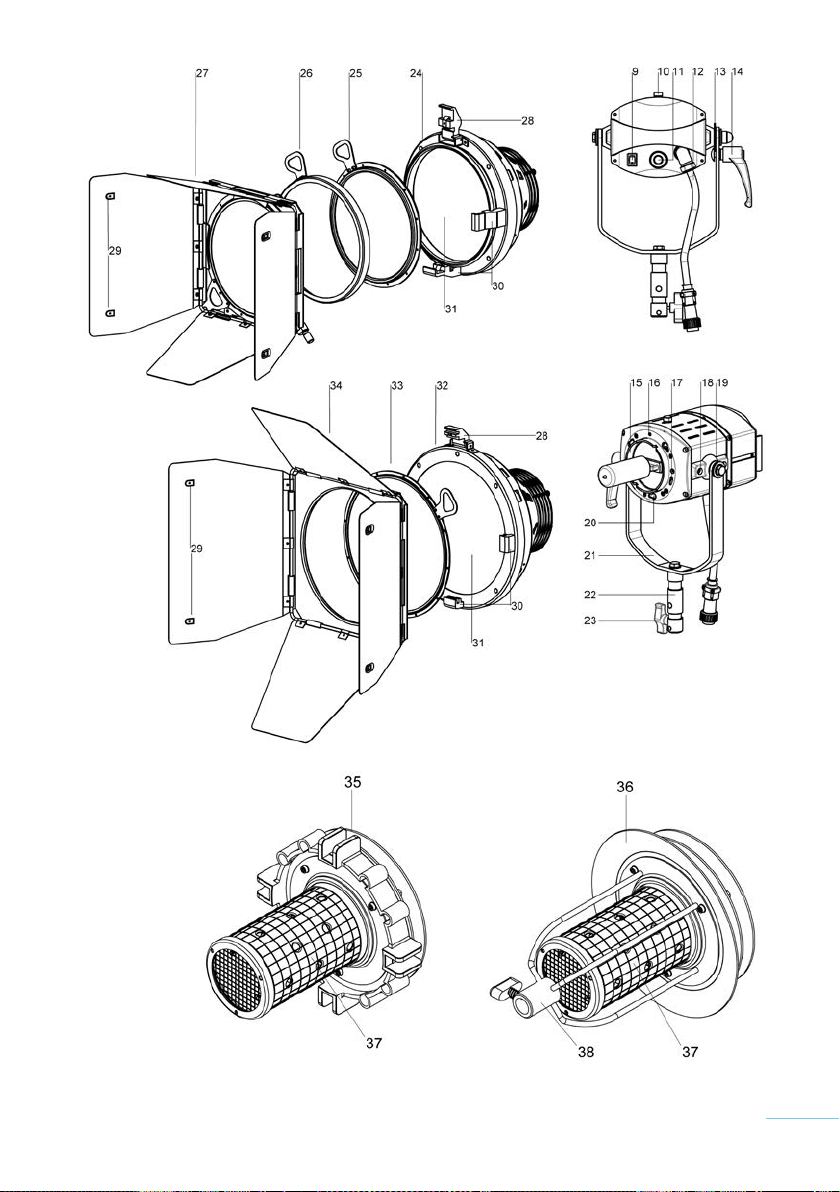 27
26
25
24
28
29
31
30
9
10
11
12
13
14
34
33
32
28
29
31
30
15
16
17
18
19
20
21
22
23
35
37
36
38
37