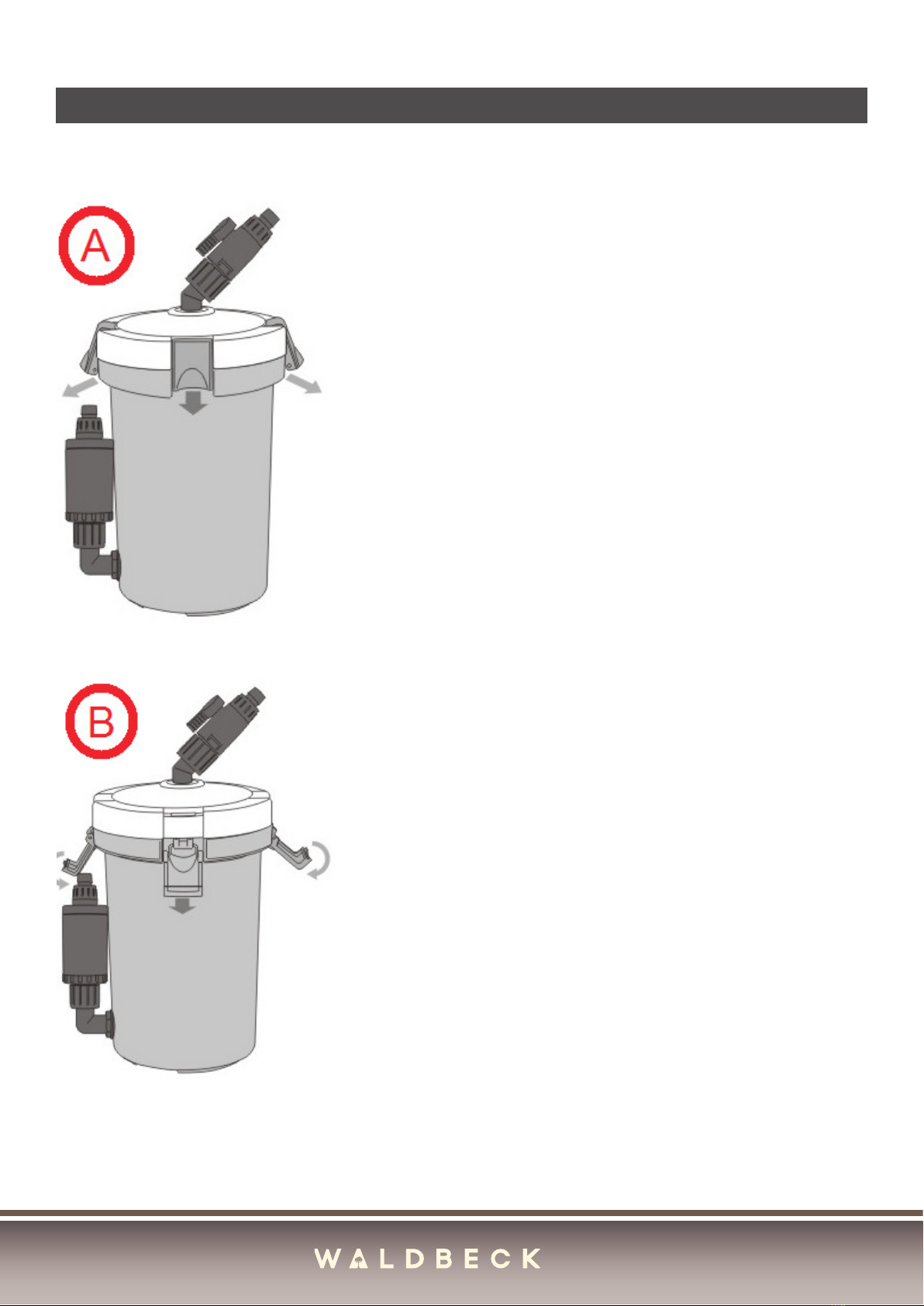 A

B

WALDBECK