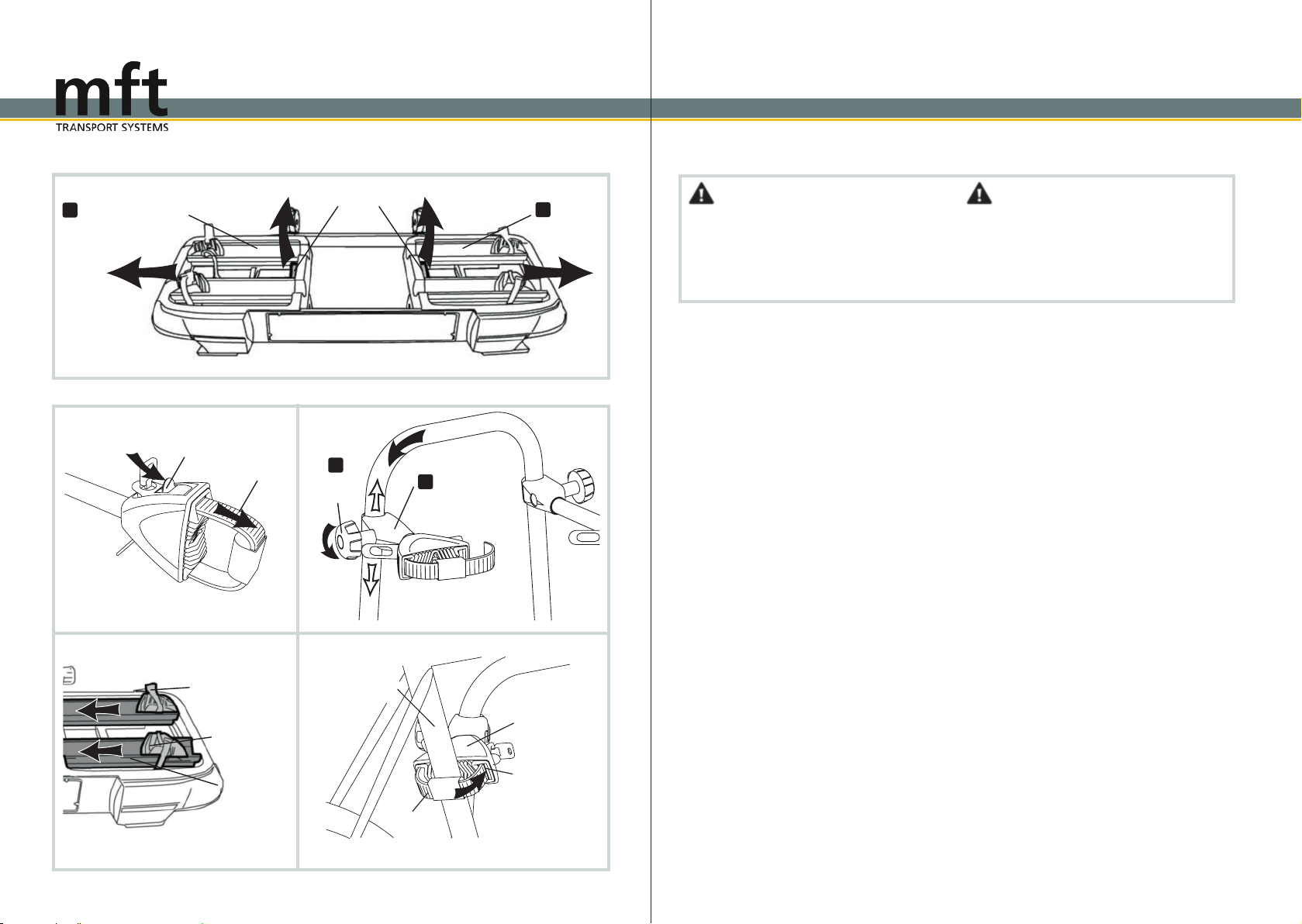 mft
TRANSPORT SYSTEMS