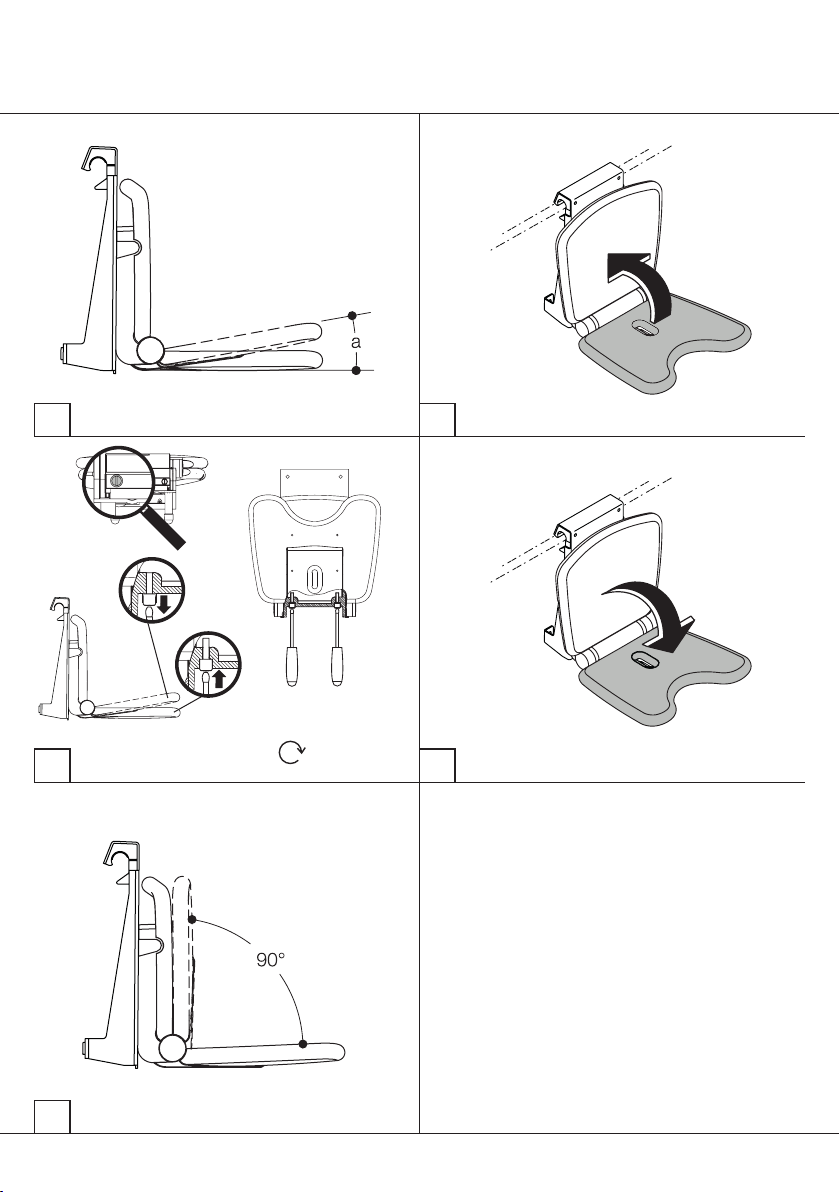 a

90°