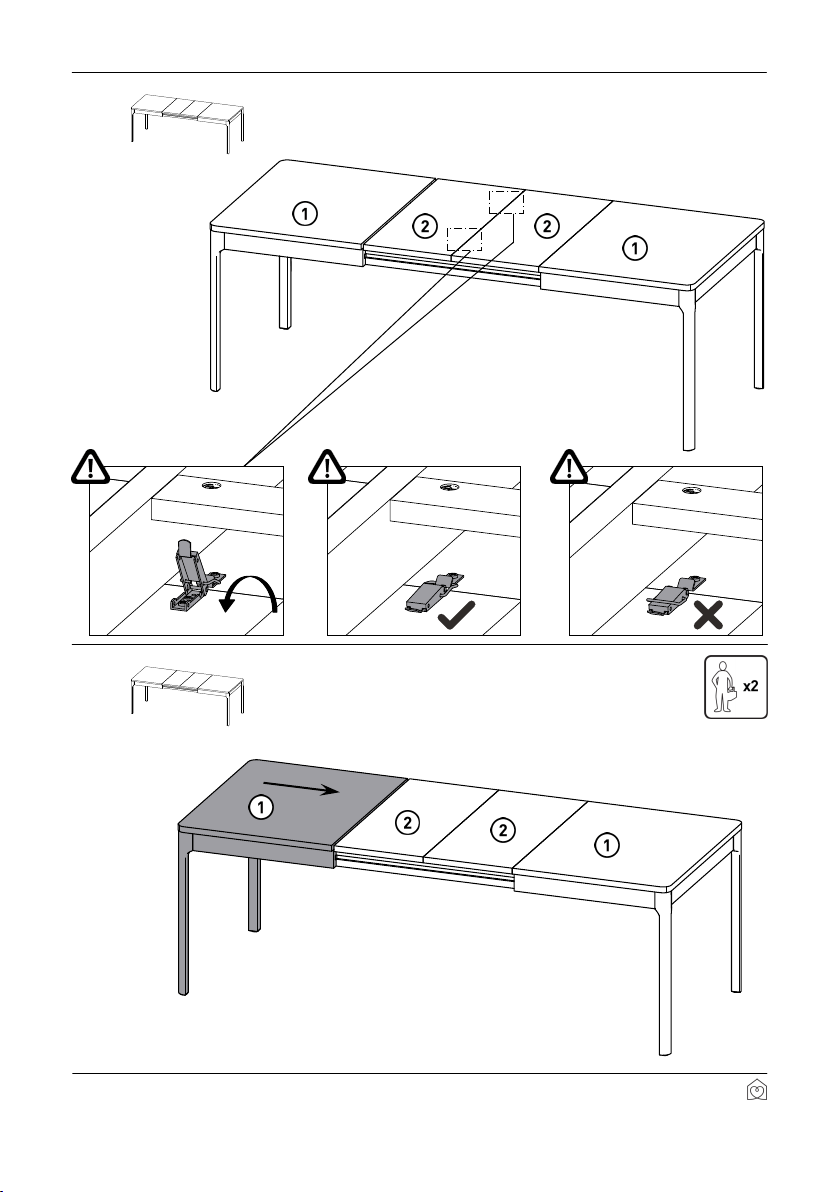 1 2 2 1

x2

1 2 2 1