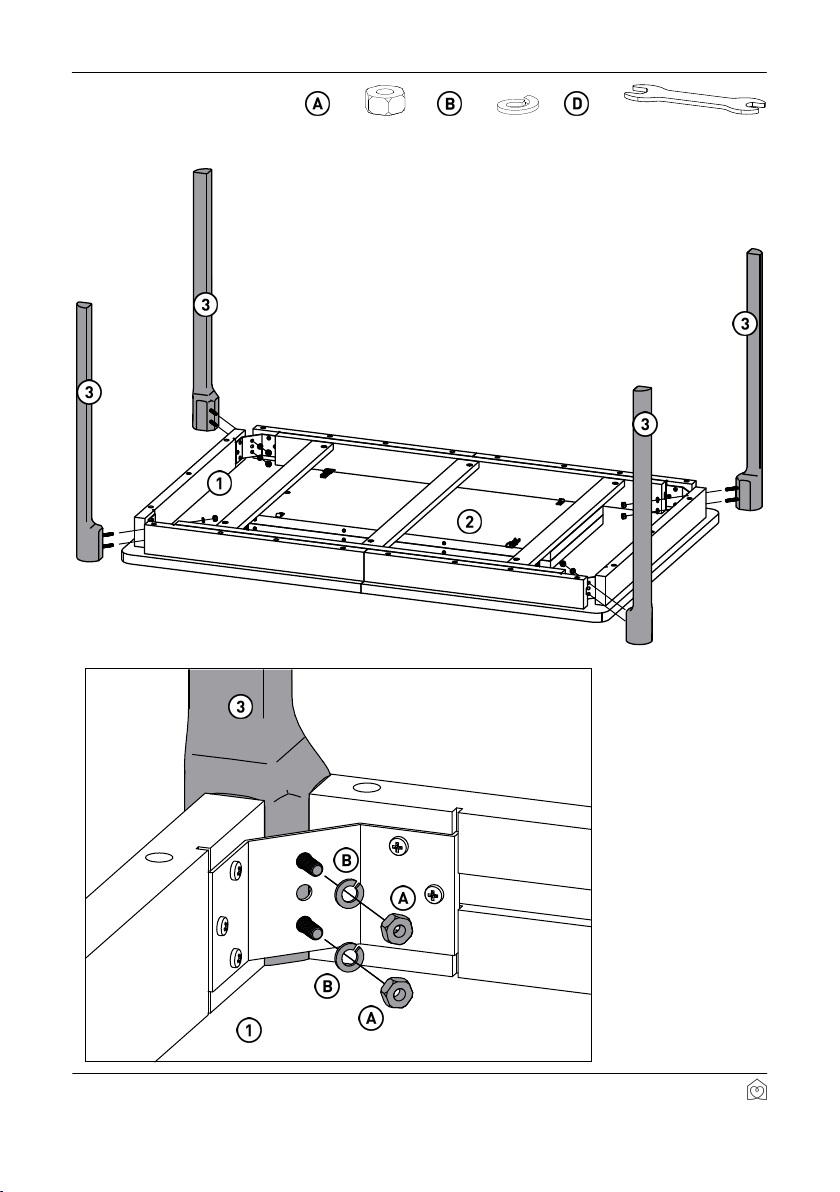 A
B
D
3
3
3
3
1
2
3
B
A
B
A
1