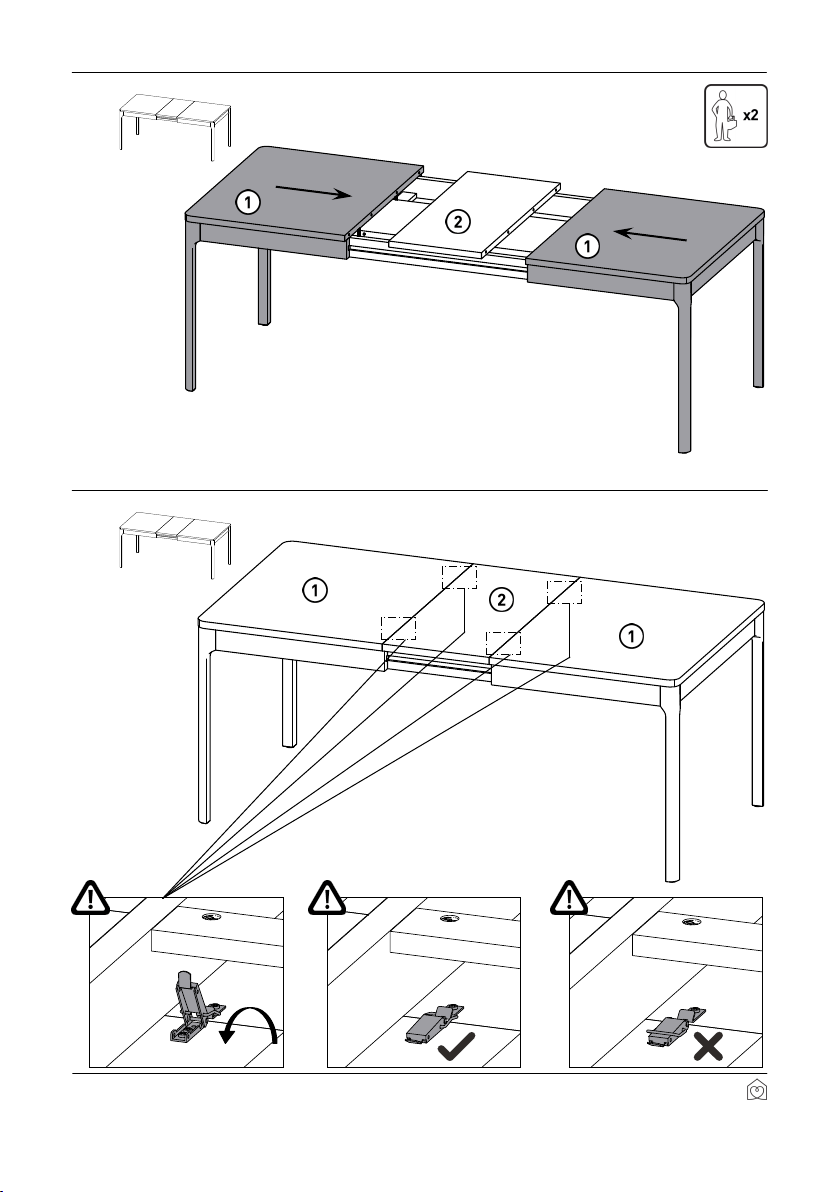 x2

1

2

1

1

2

1