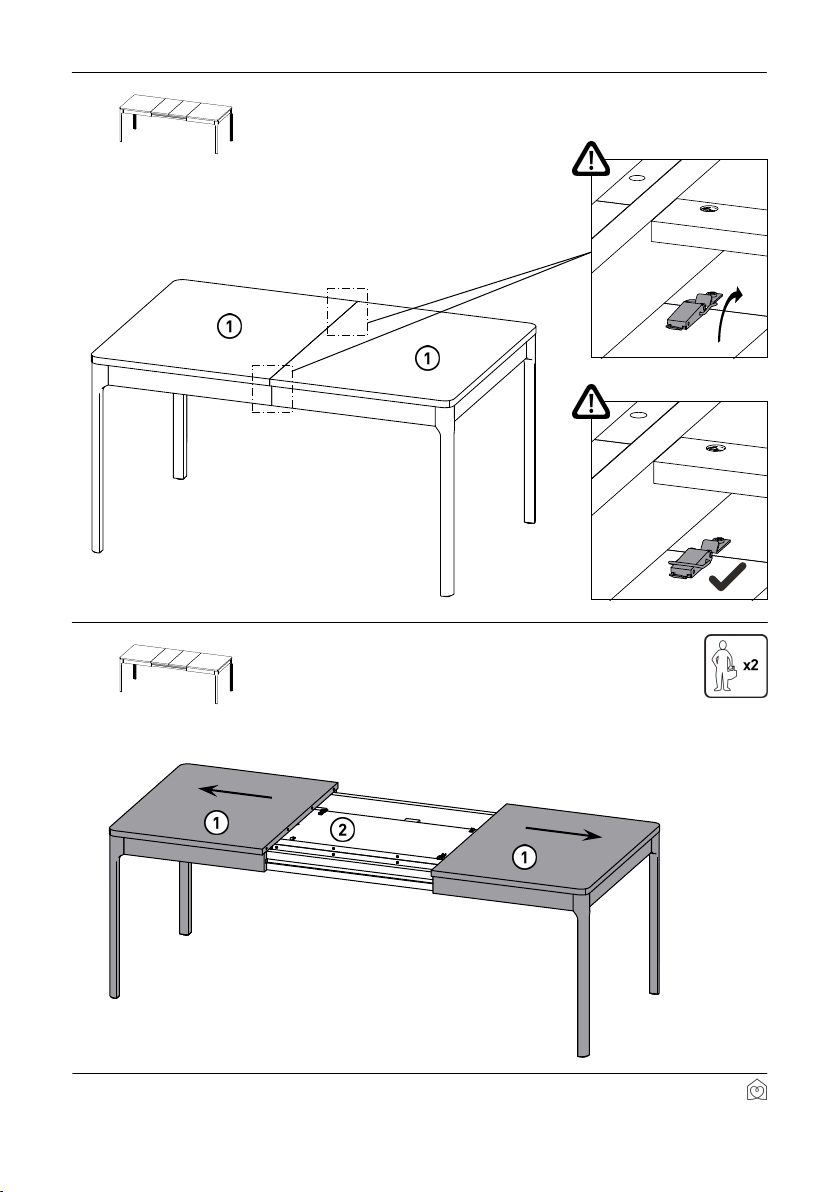 1
1
x2
1
2
1