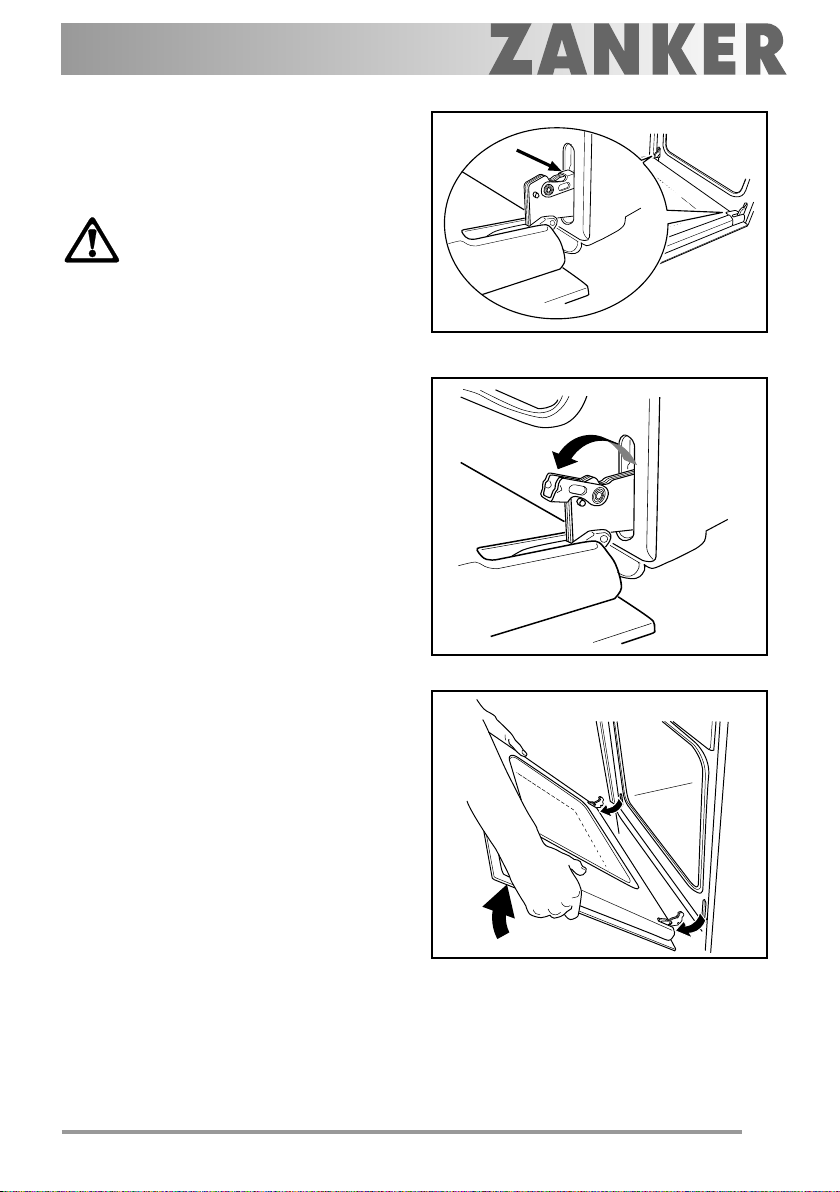 ZANKER