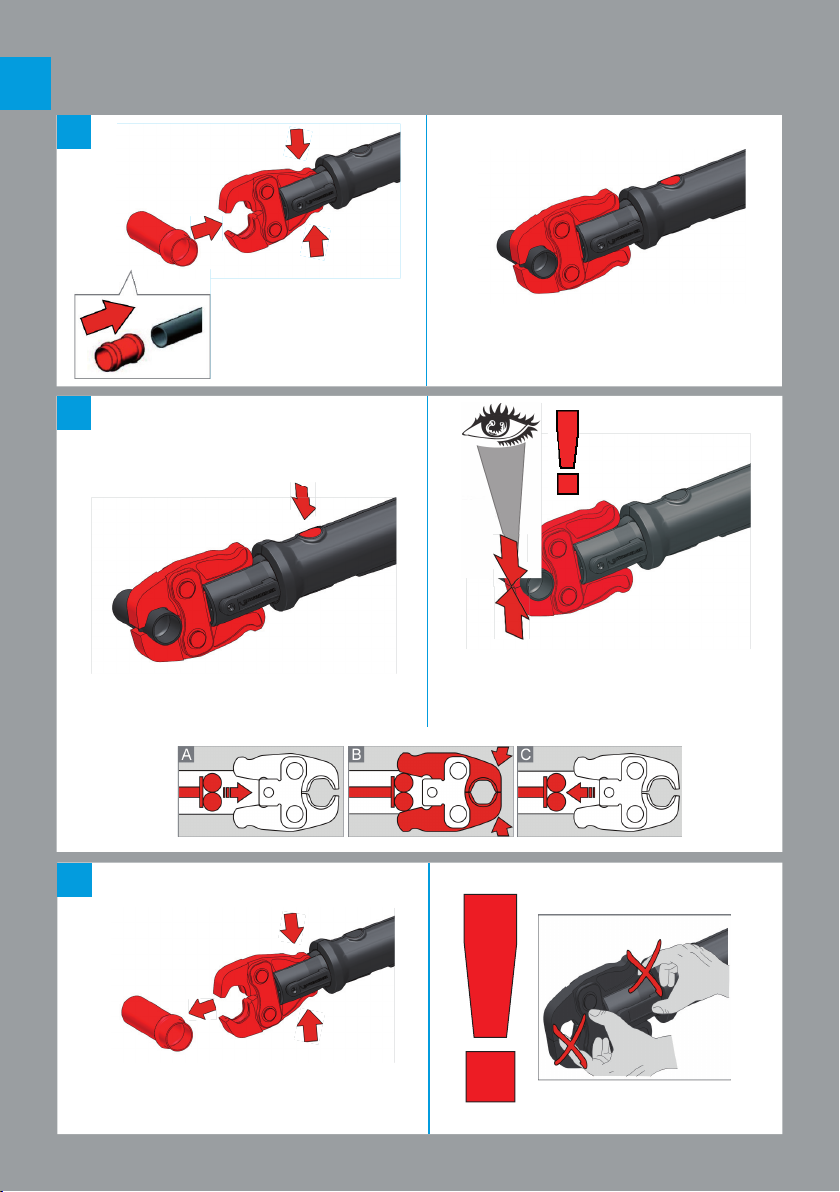 A

B

C