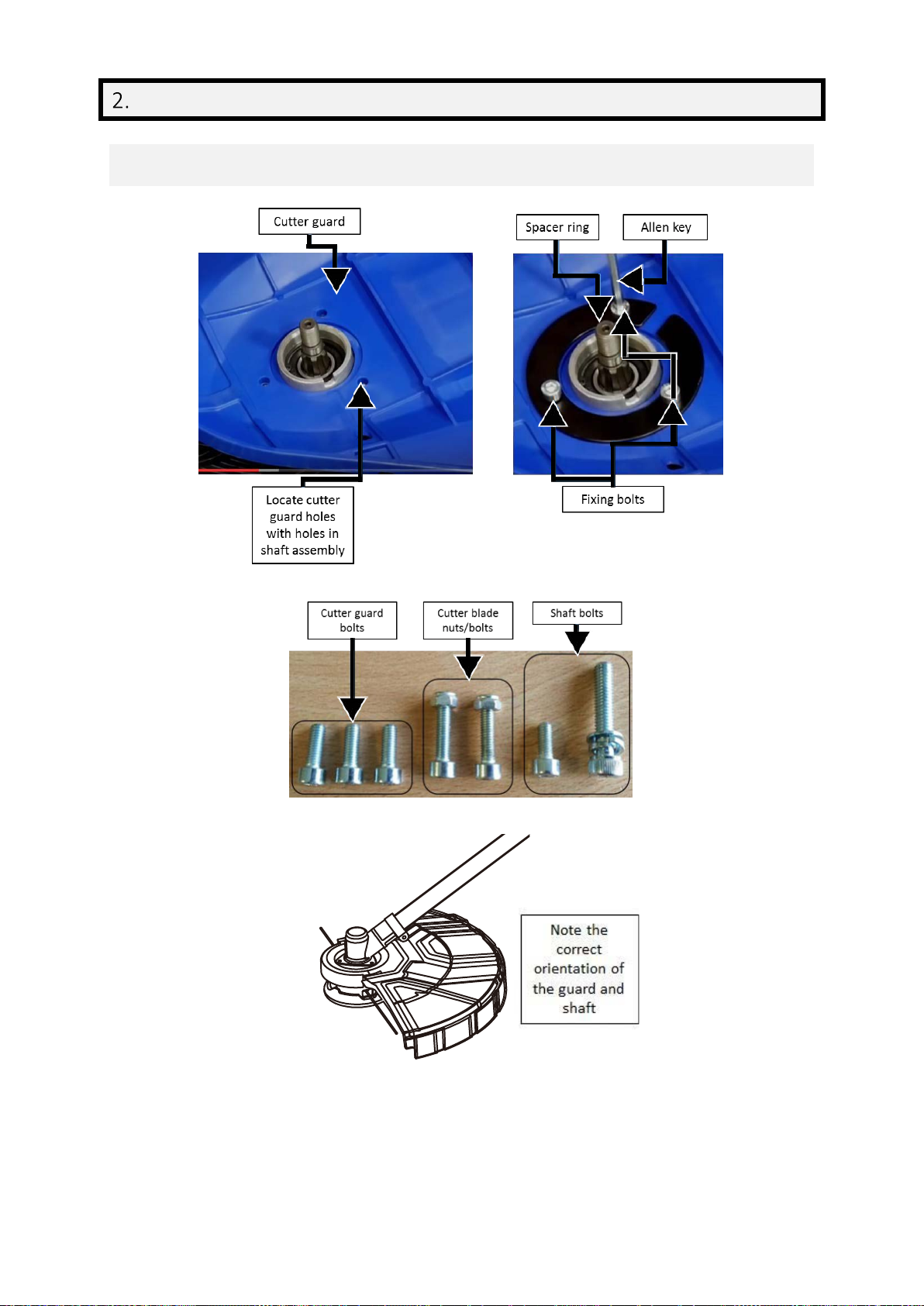 2.

Cutter guard

Locate cutter guard holes with holes in shaft assembly

Spacer ring

Allen key

Fixing bolts

Cutter guard bolts

Cutter blade nuts/bolts

Shaft bolts

Note the correct orientation of the guard and shaft