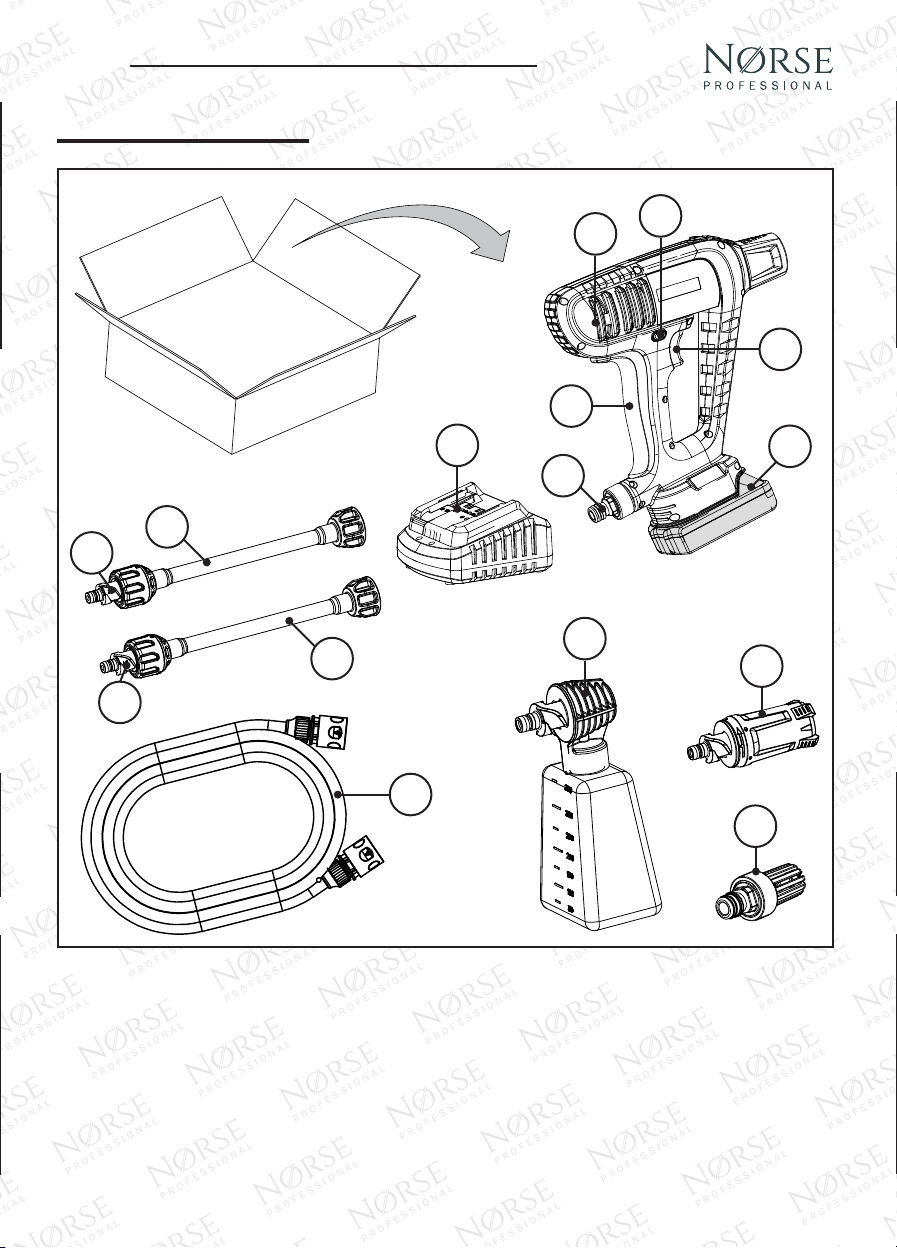 NØRSE
PROFESSIONAL