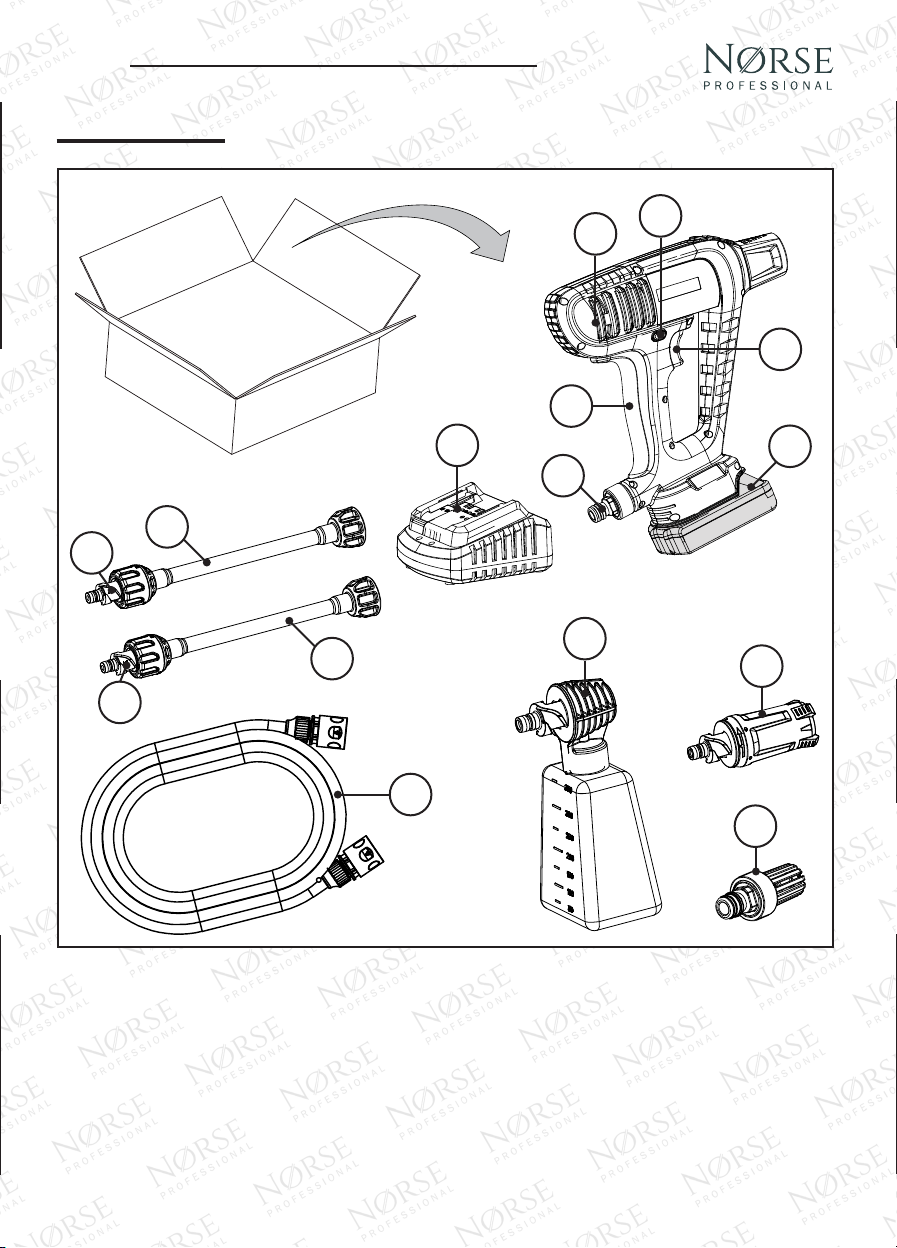 NØRSE
PROFESSIONAL