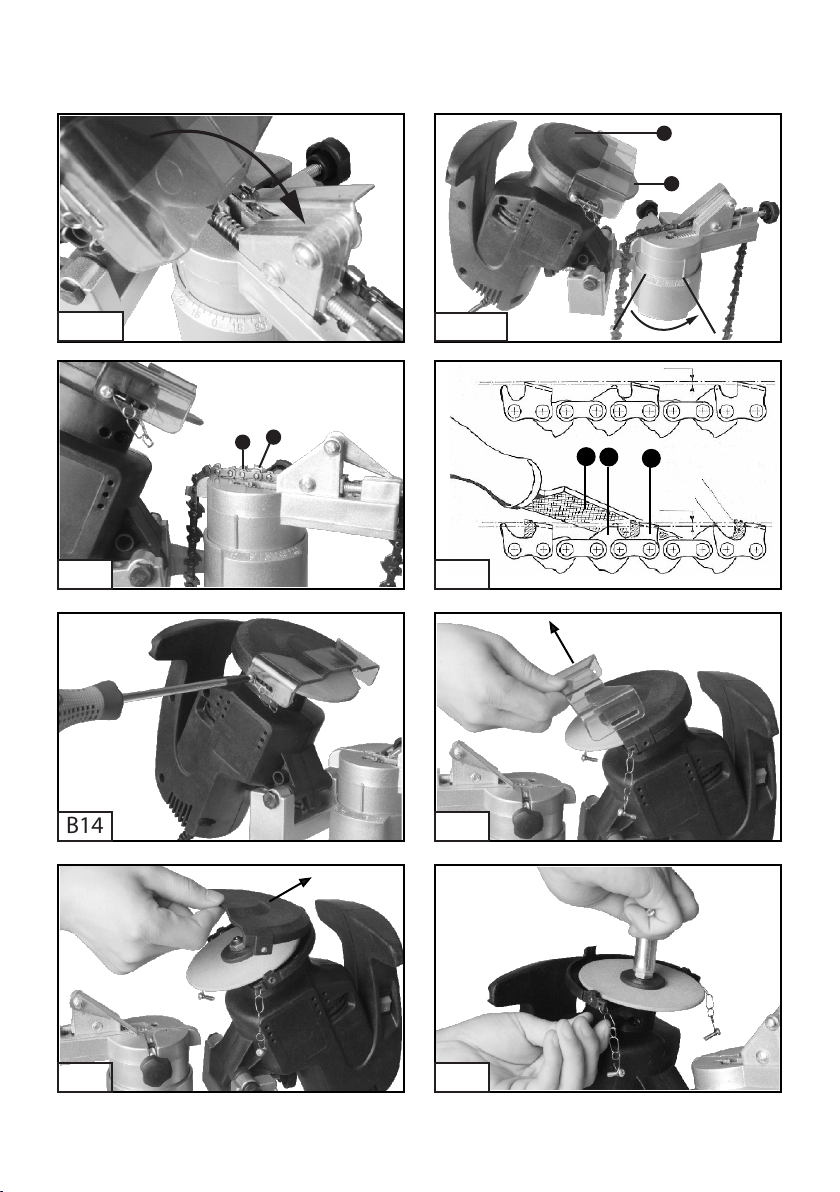 B14