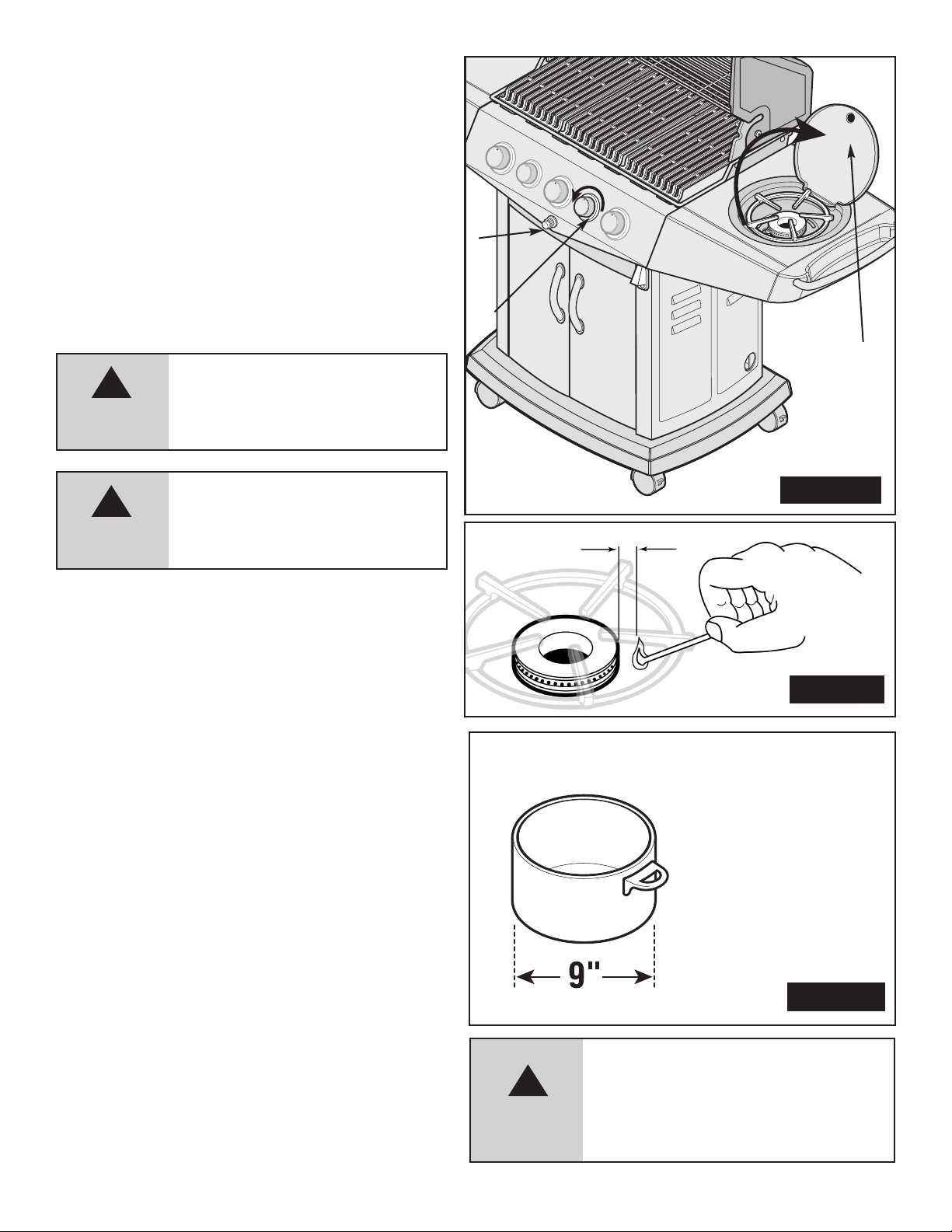 9"