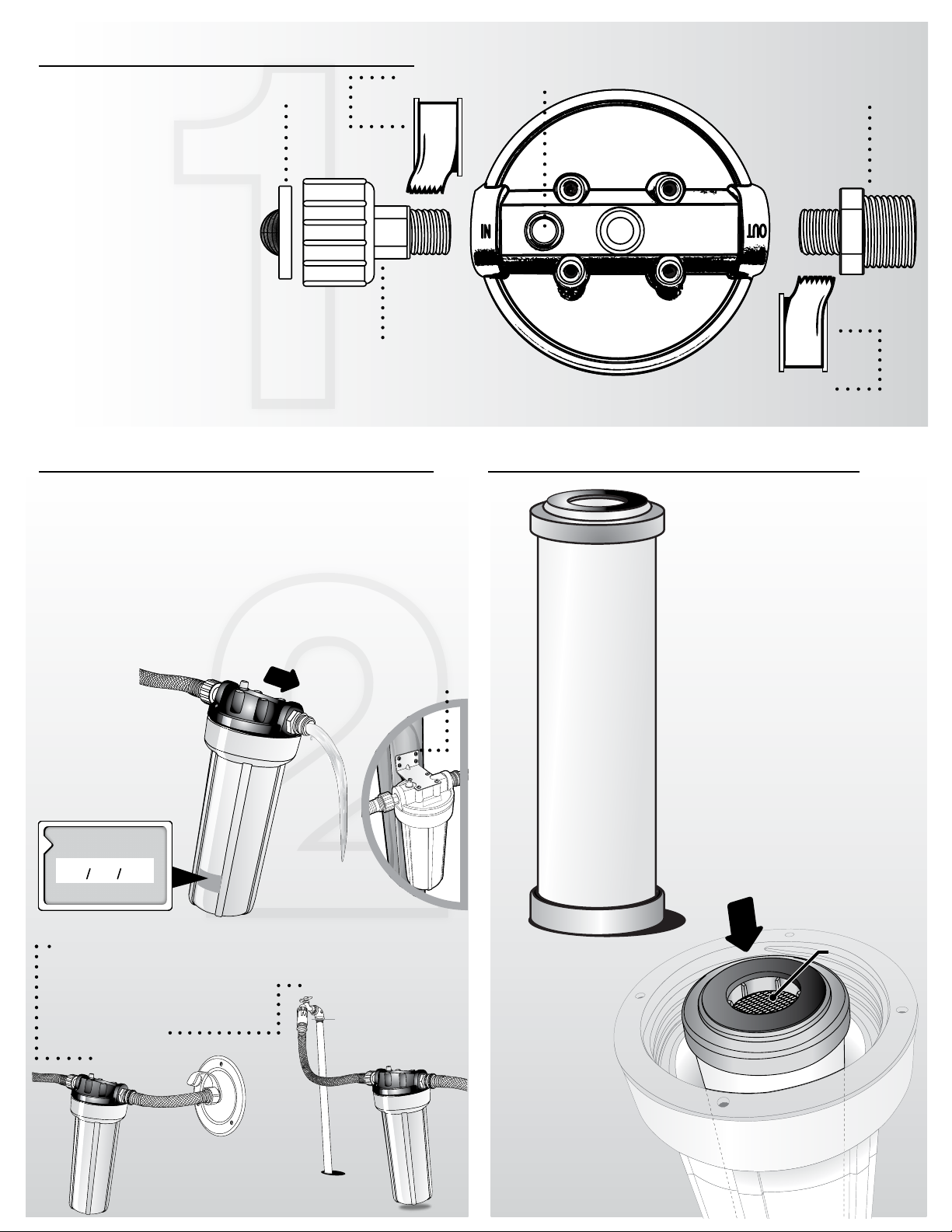 1

IN

OUT

2

/ /