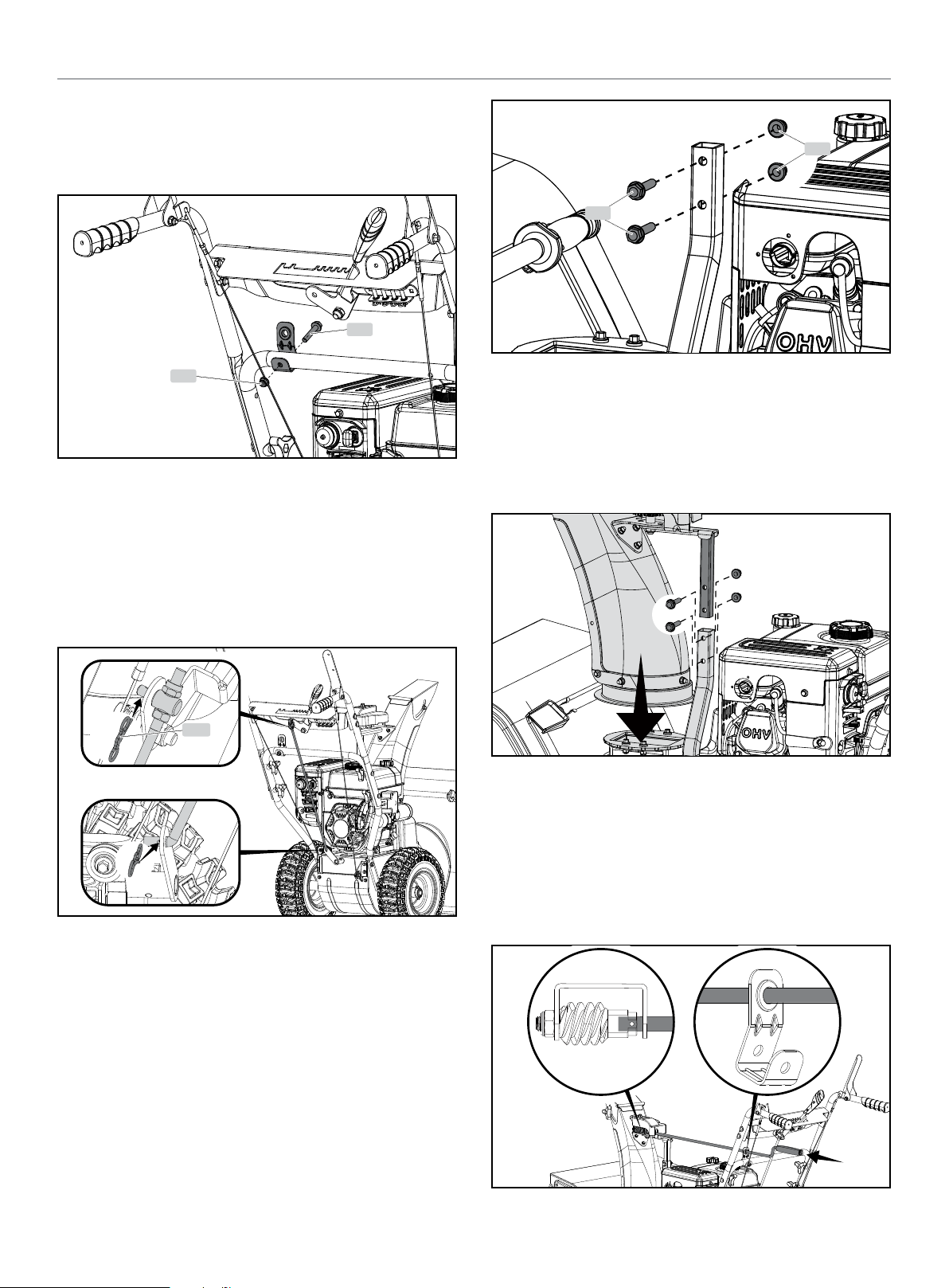 OHV

OHV