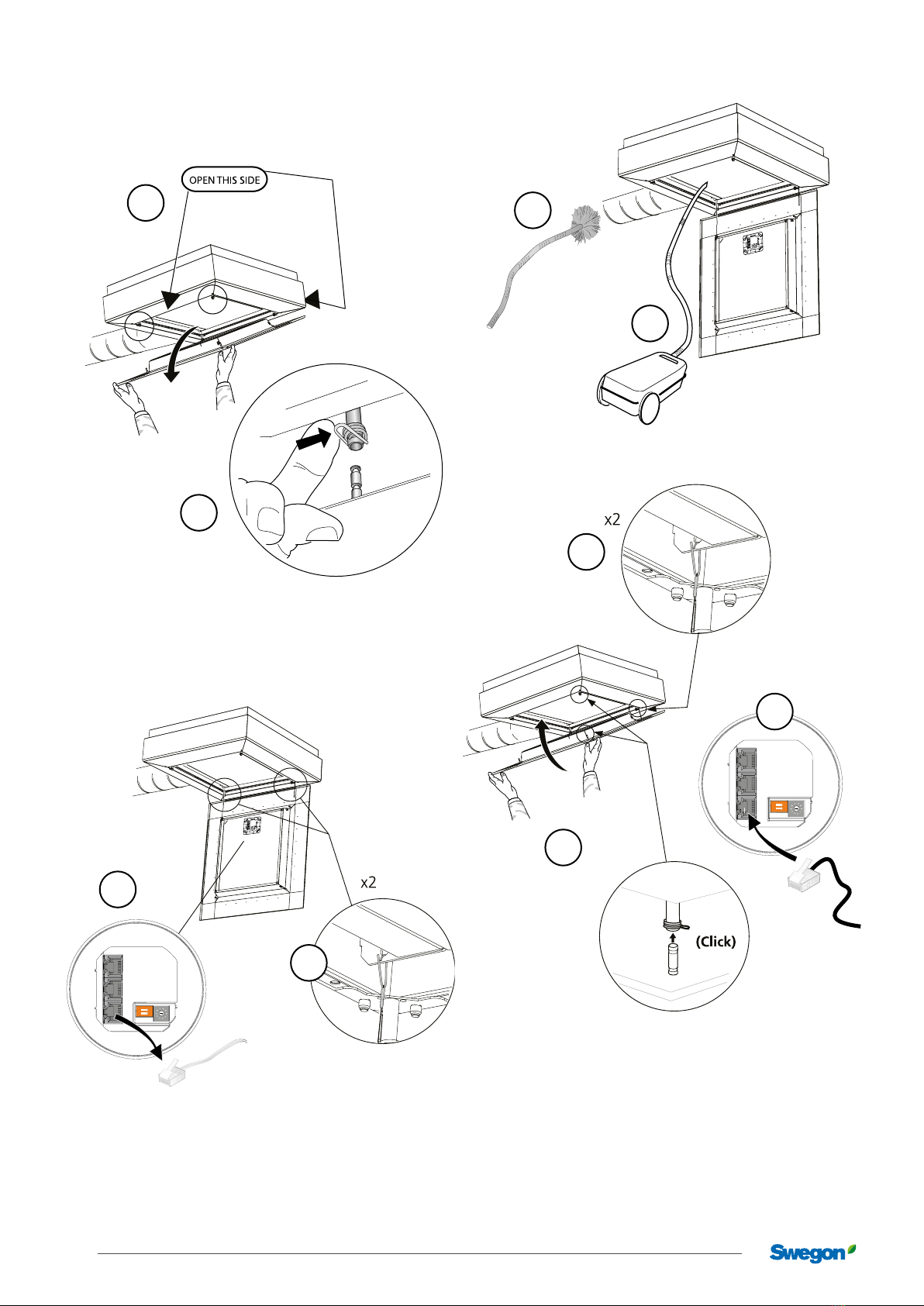 OPEN THIS SIDE

x2

x2

(Click)

Swegon