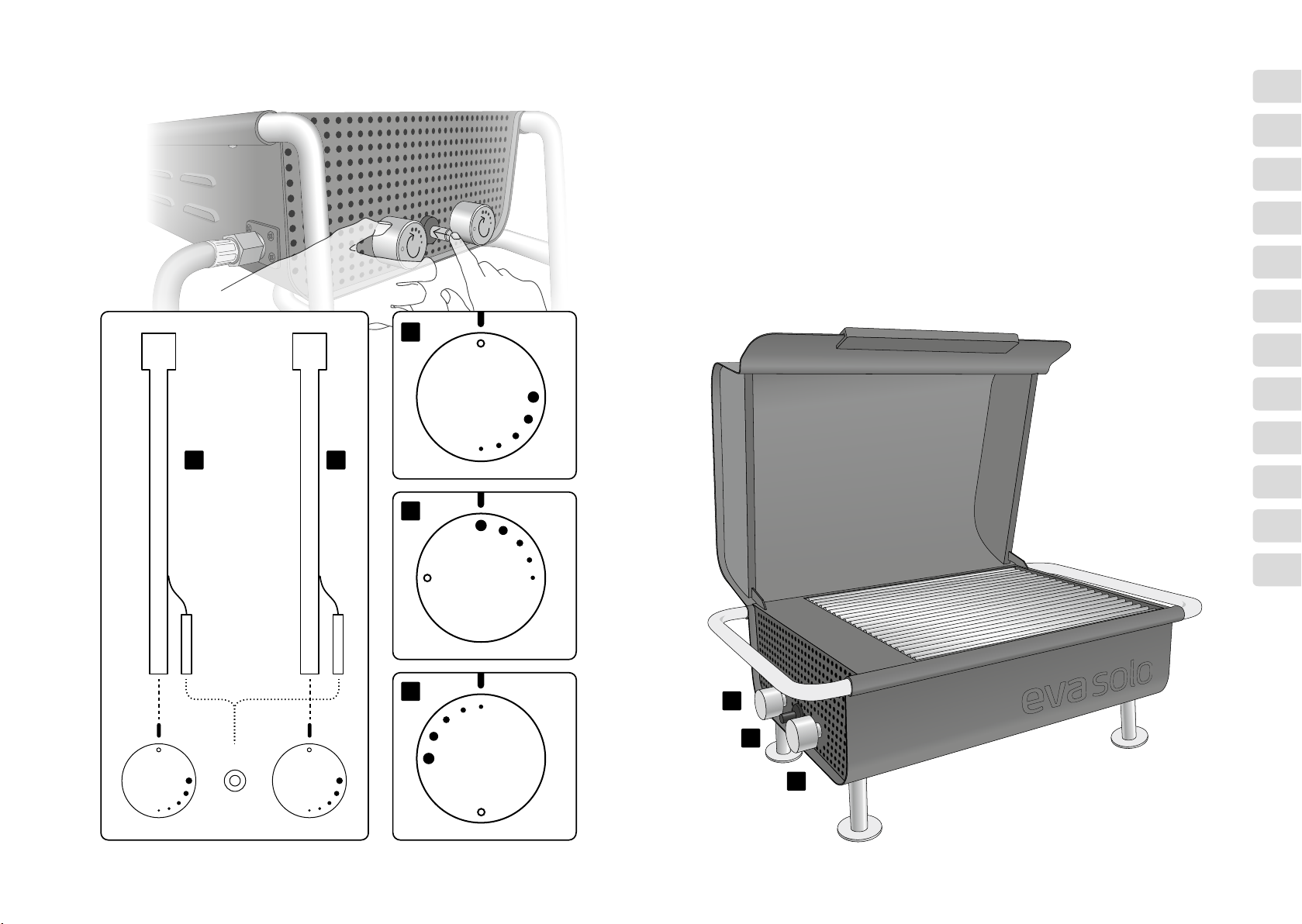 eva solo