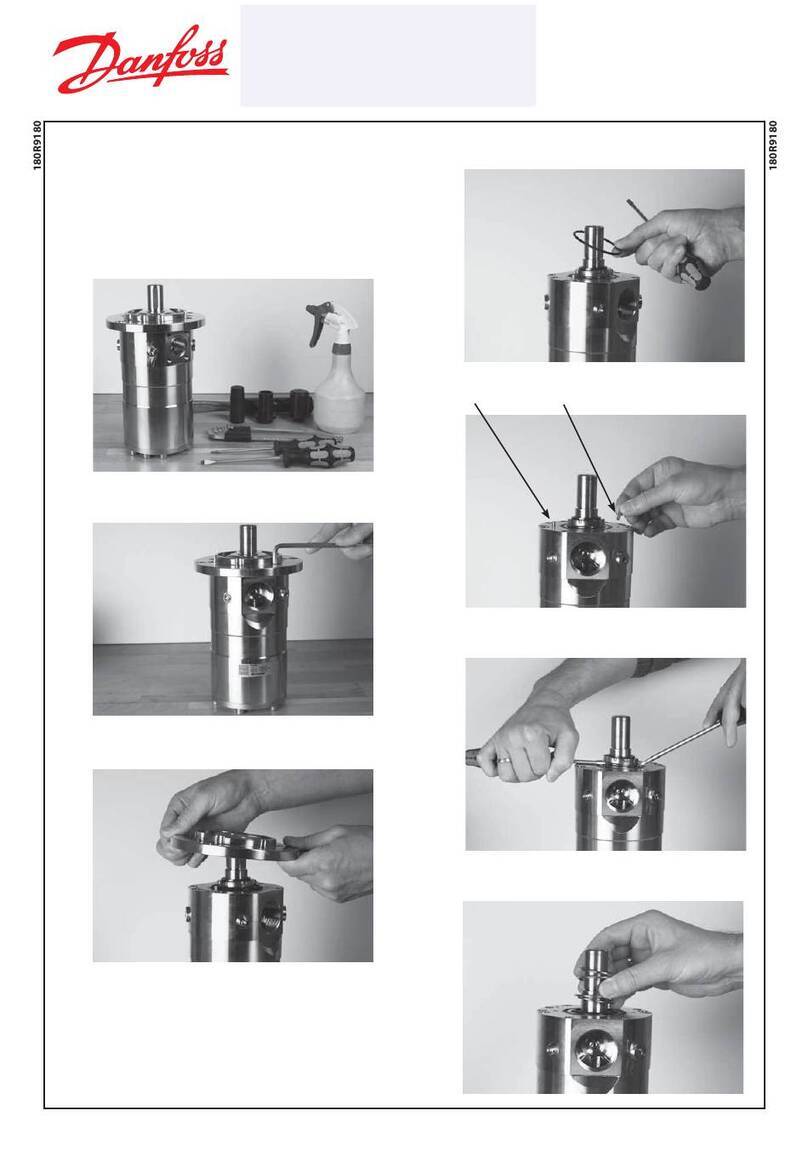 Danfoss

180R9180

180R9180