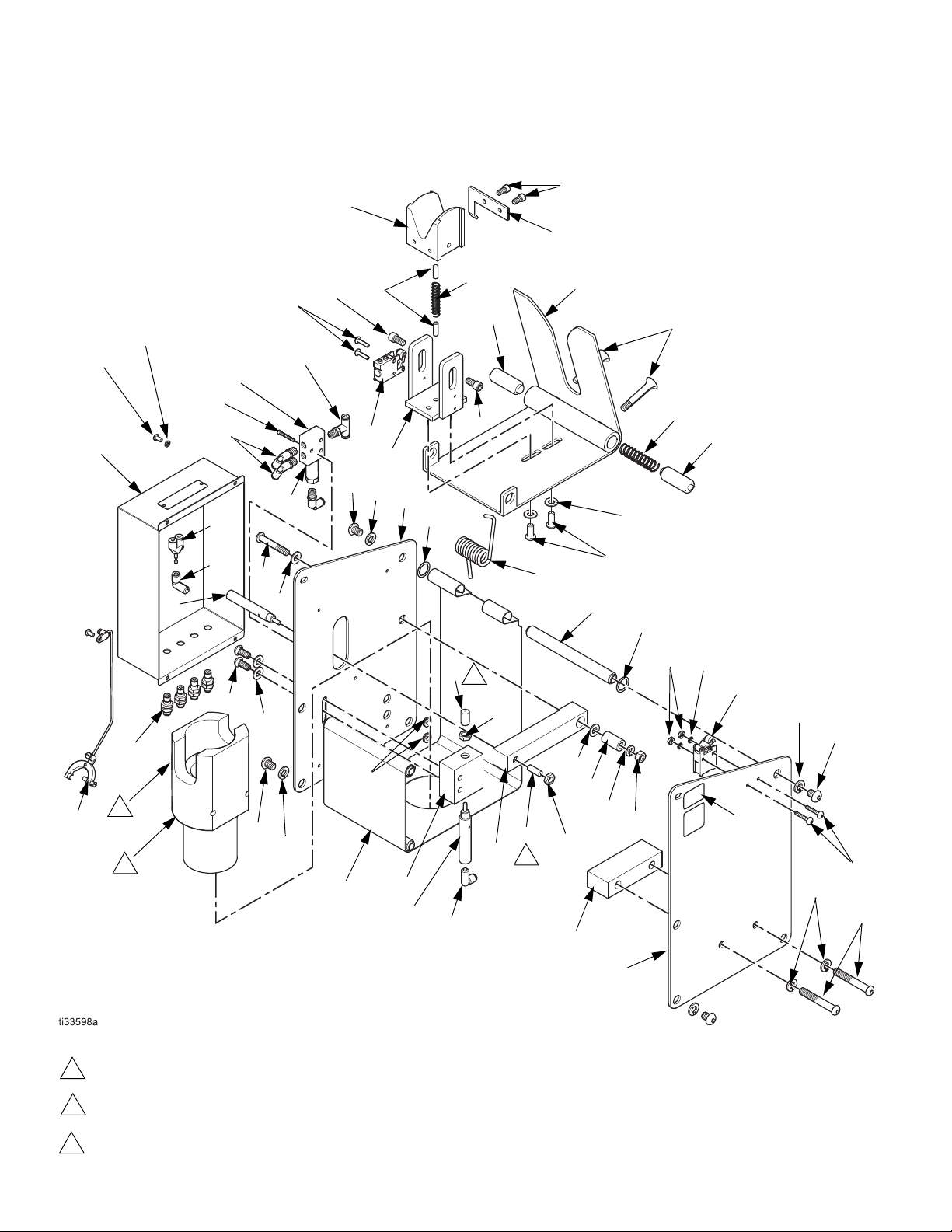 ti33598a