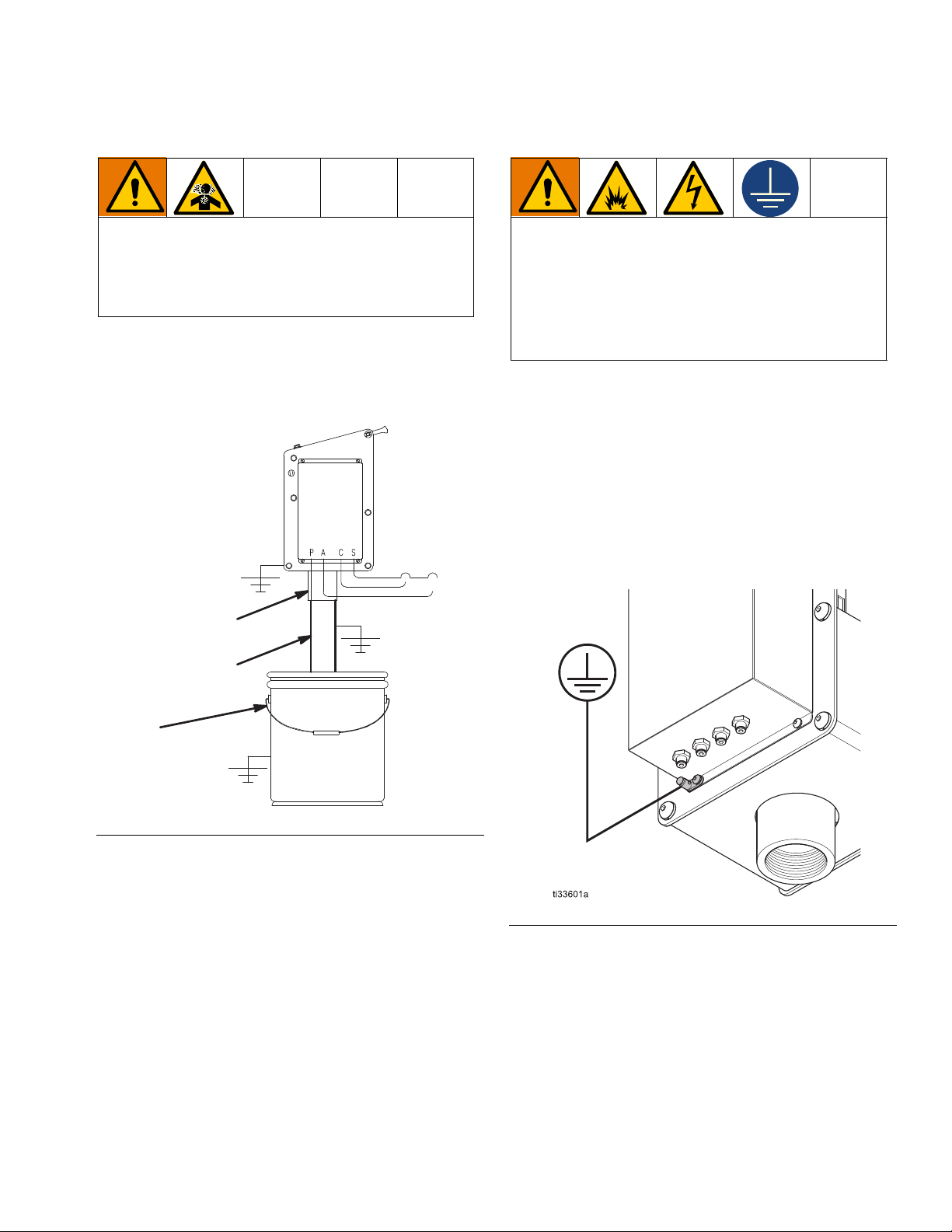 P A C S

ti33601a