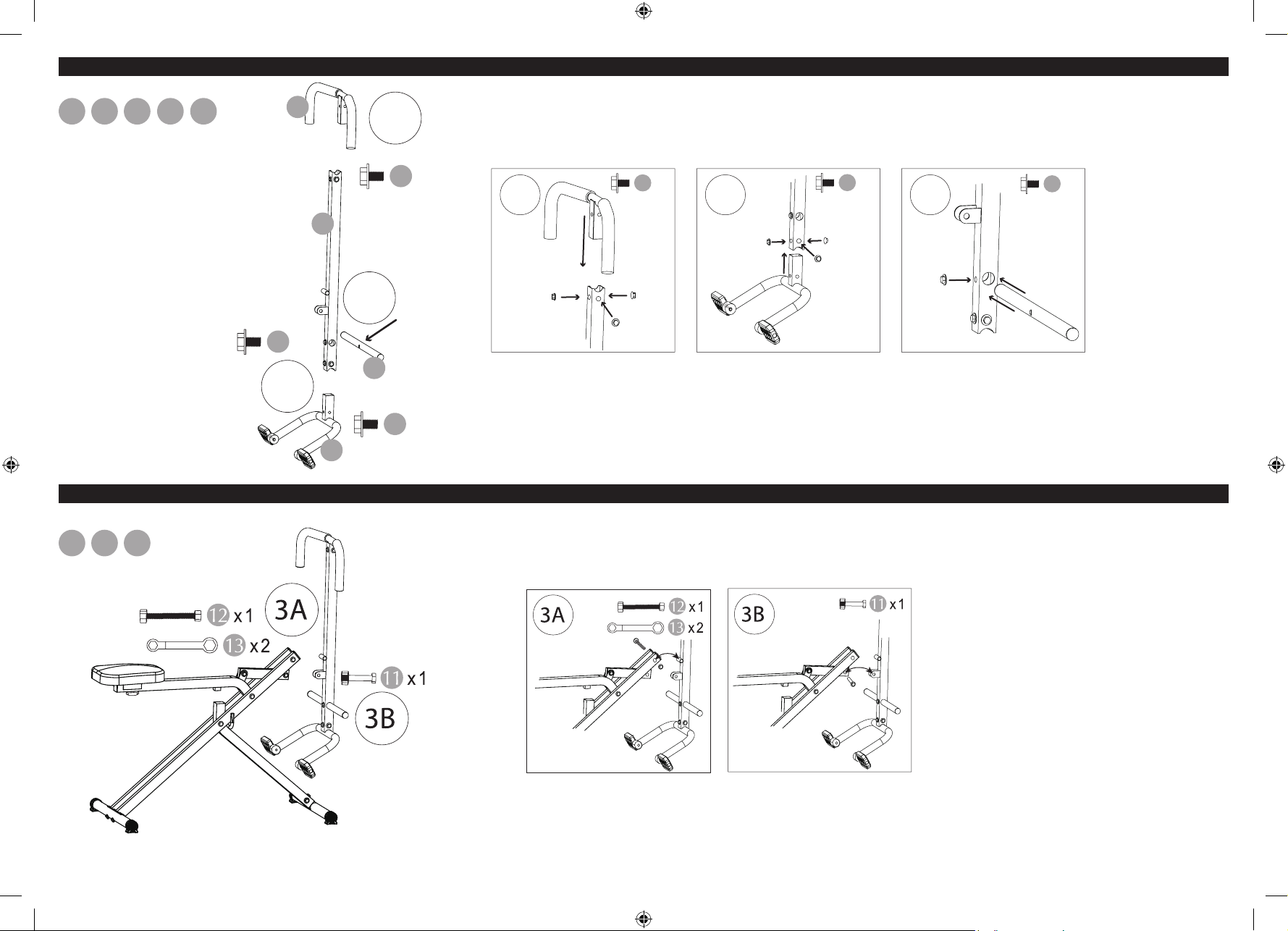 12 x1
3A
13 x2
11 x1
3B
3A
12 x1
13 x2
3B
11 x1