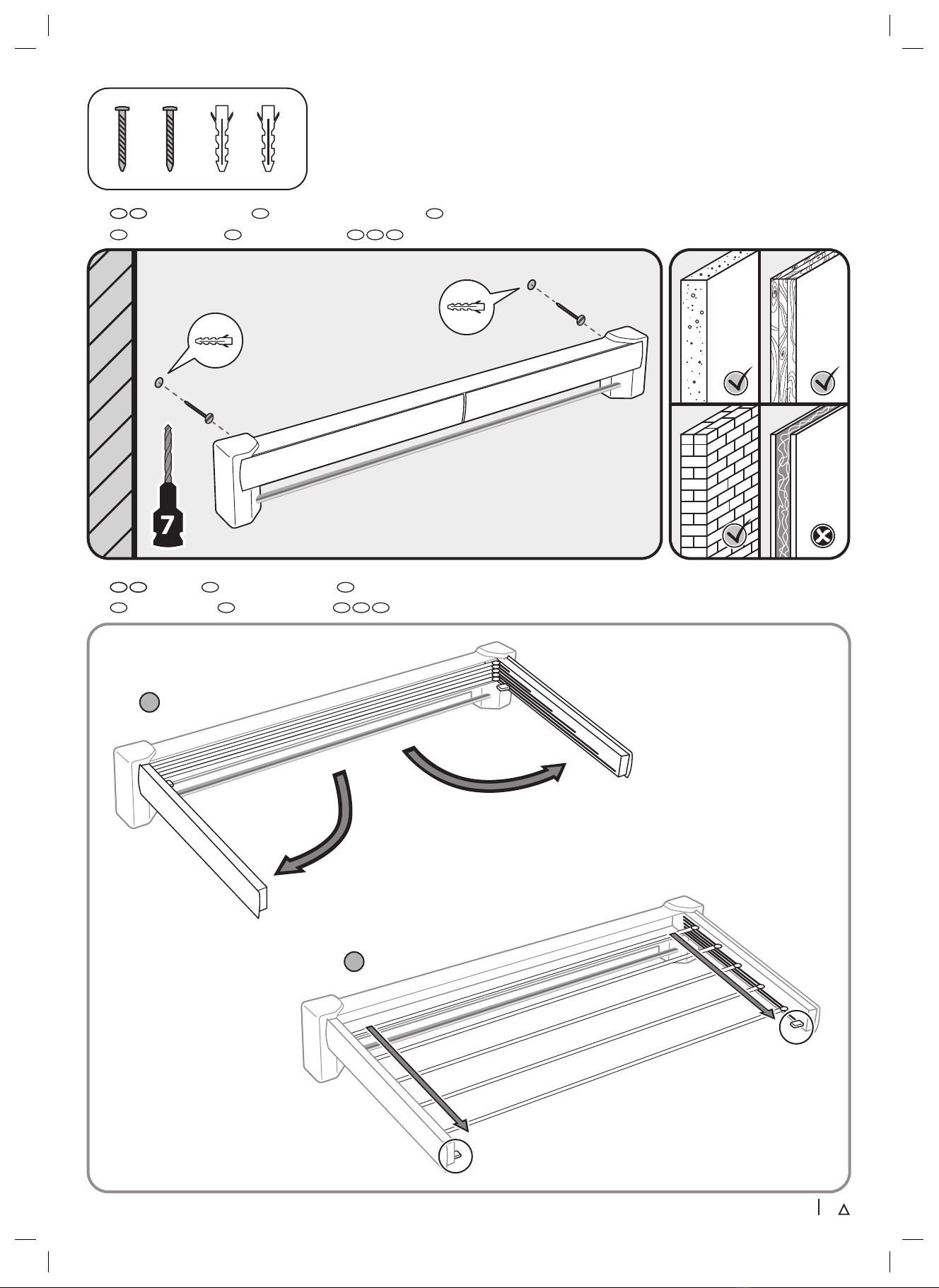 7