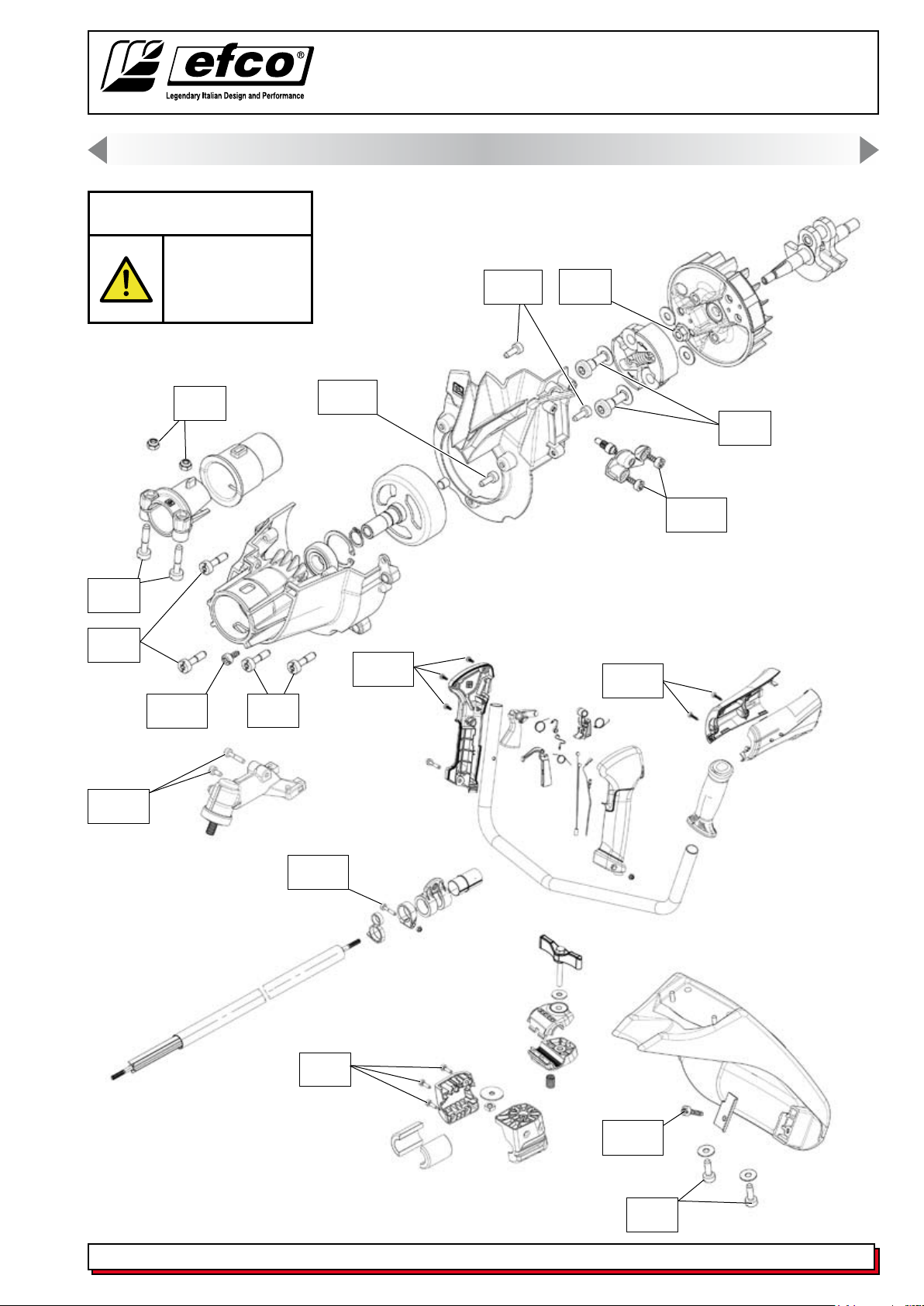 efco®
Legendary Italian Design and Performance