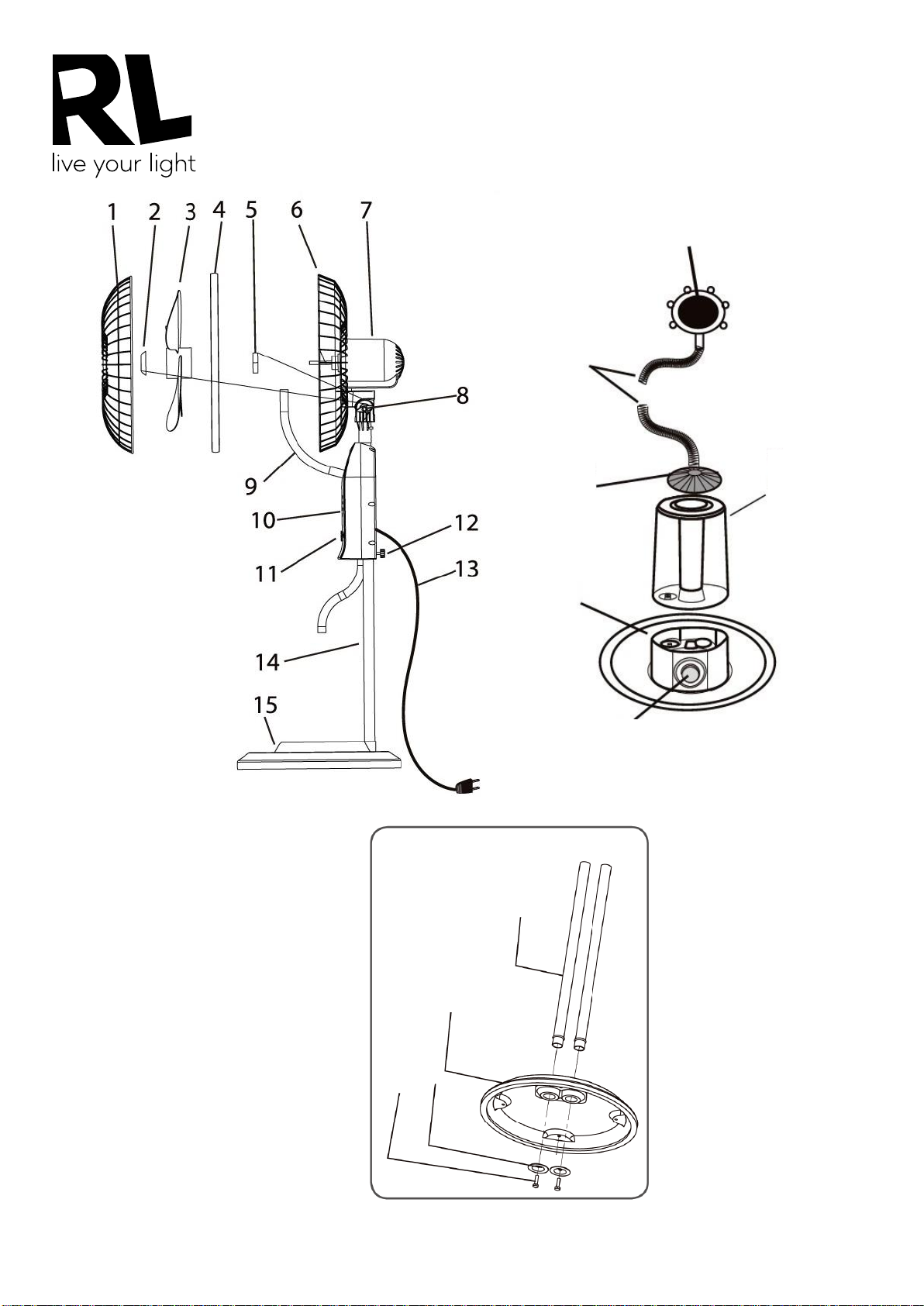 RL
live your light

1 2 3 4 5 6 7
8
9
10
11
12
13
14
15