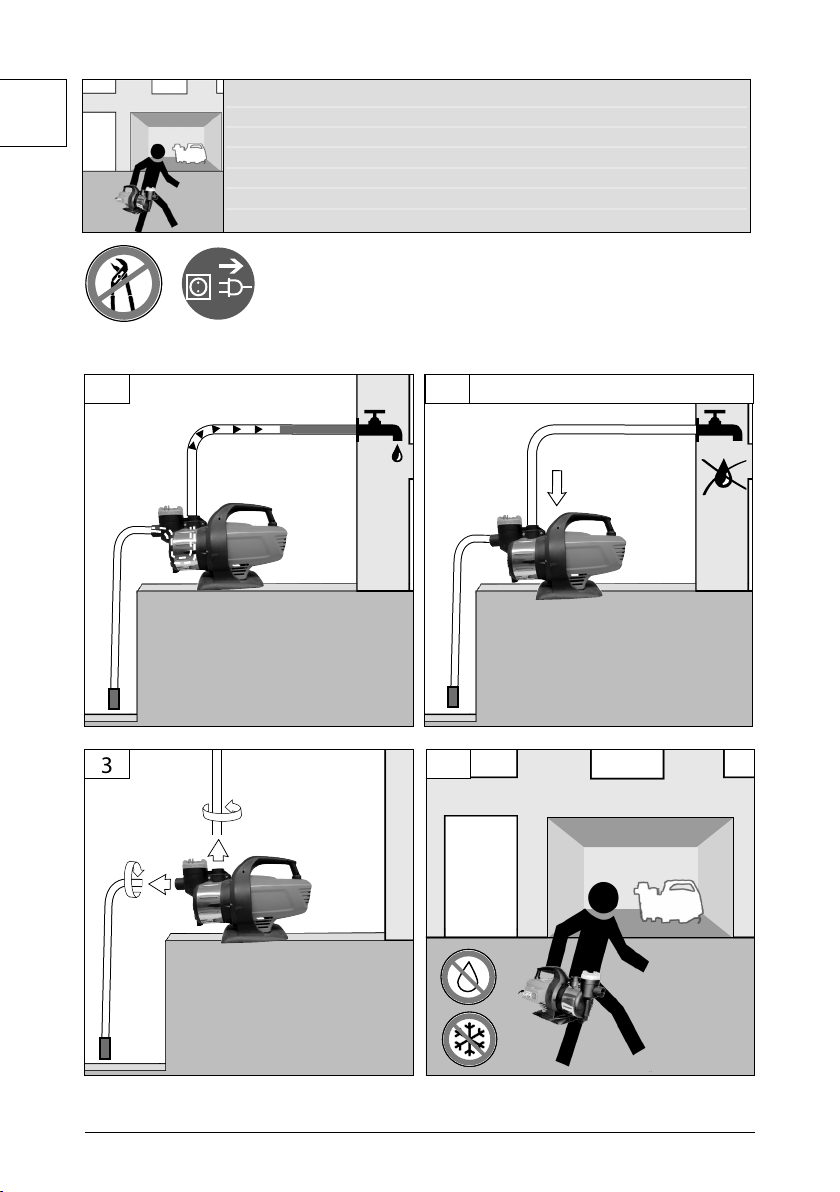 3