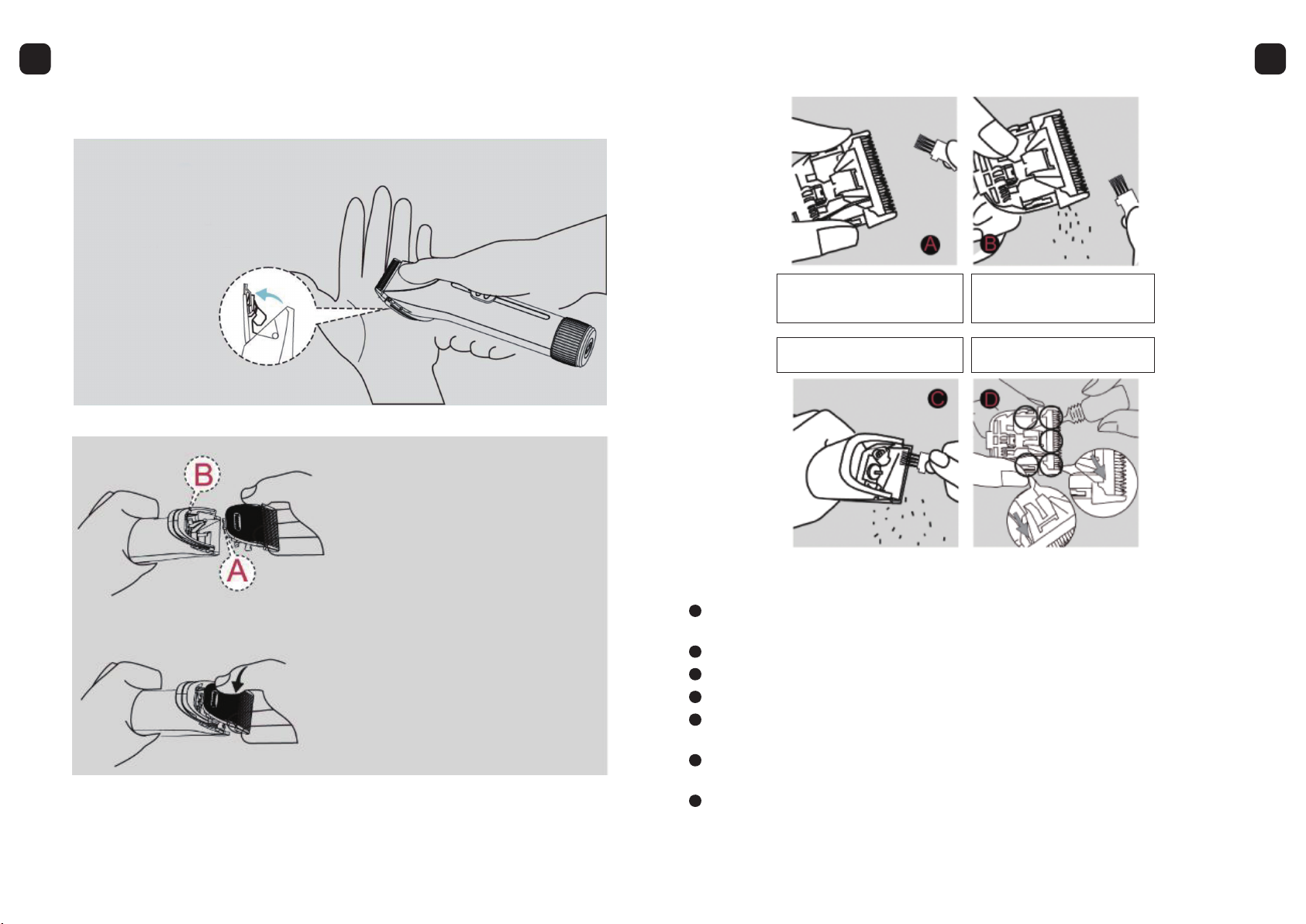 B

A

A

B

C

D