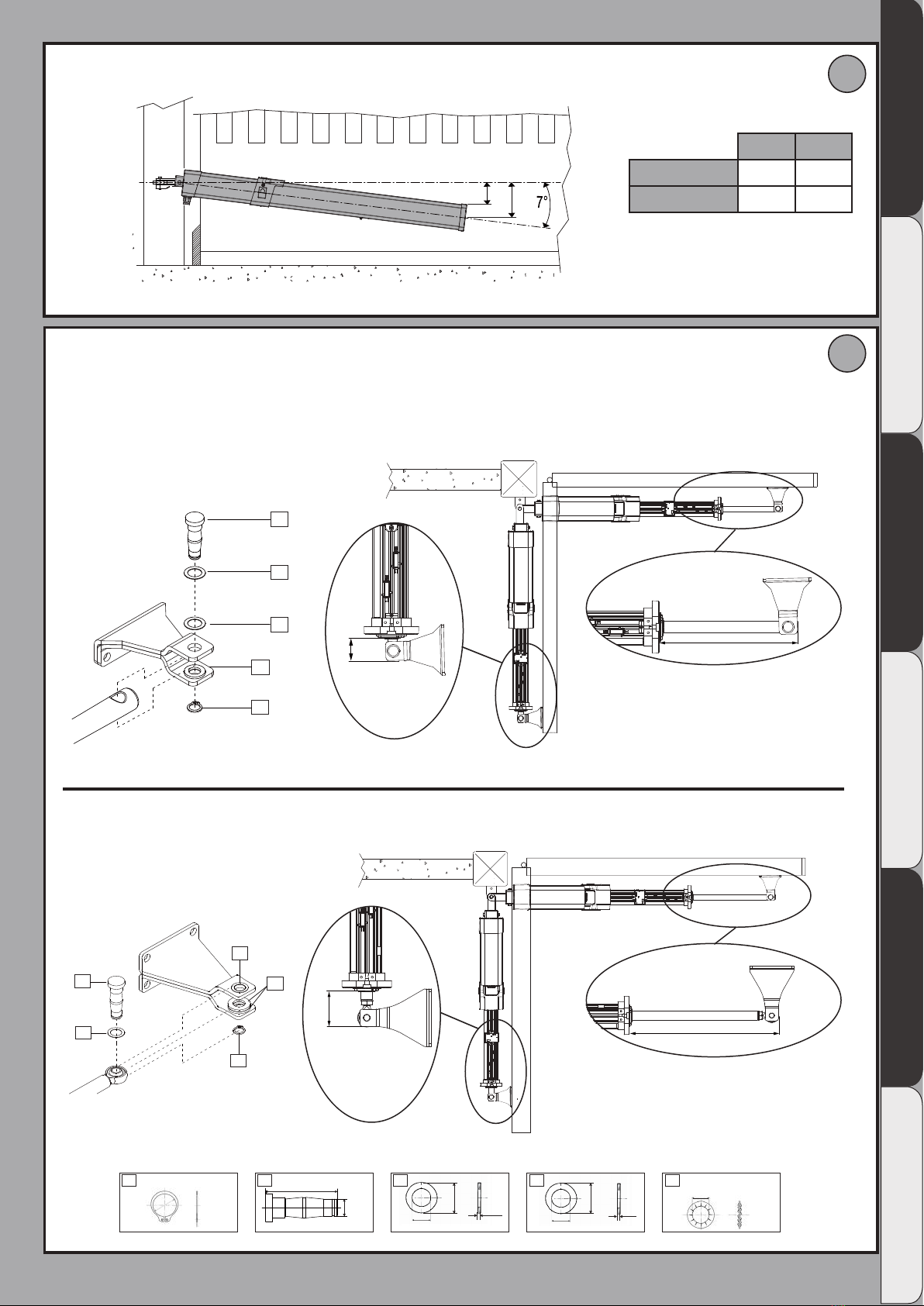 7°