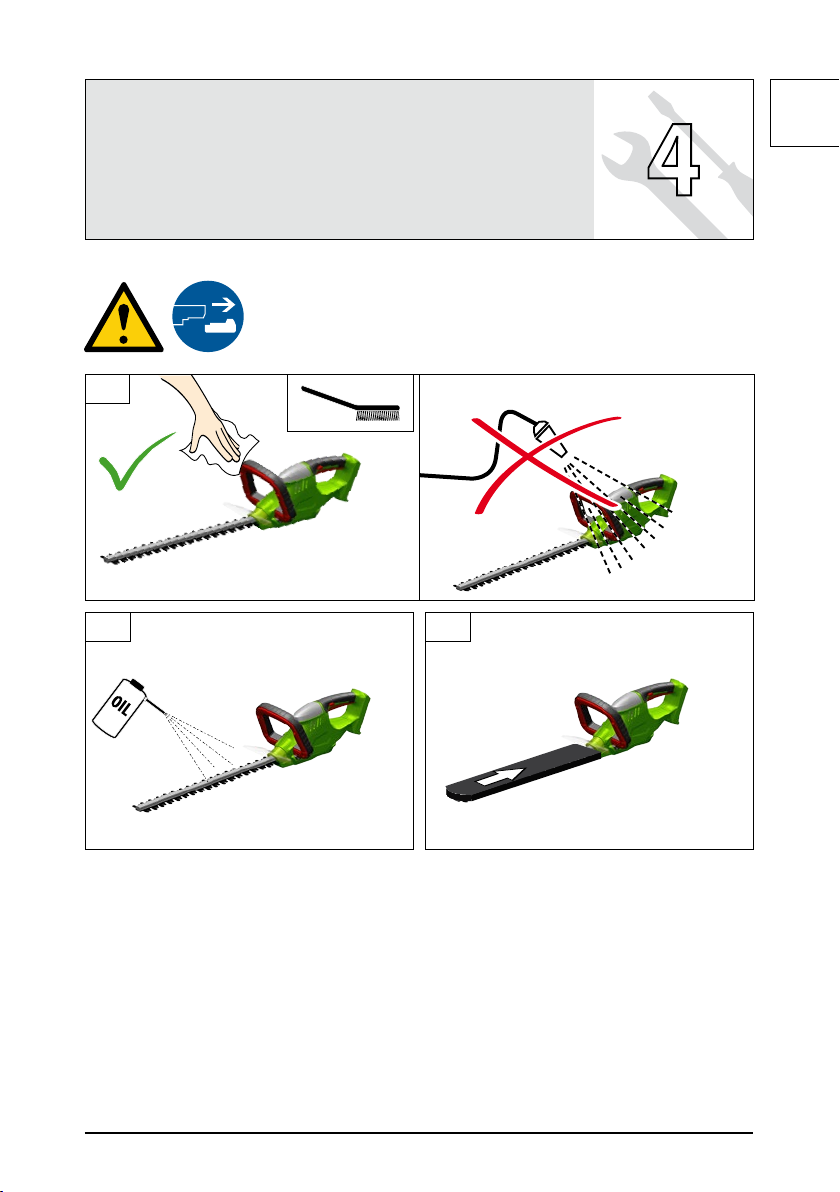 4

OIL