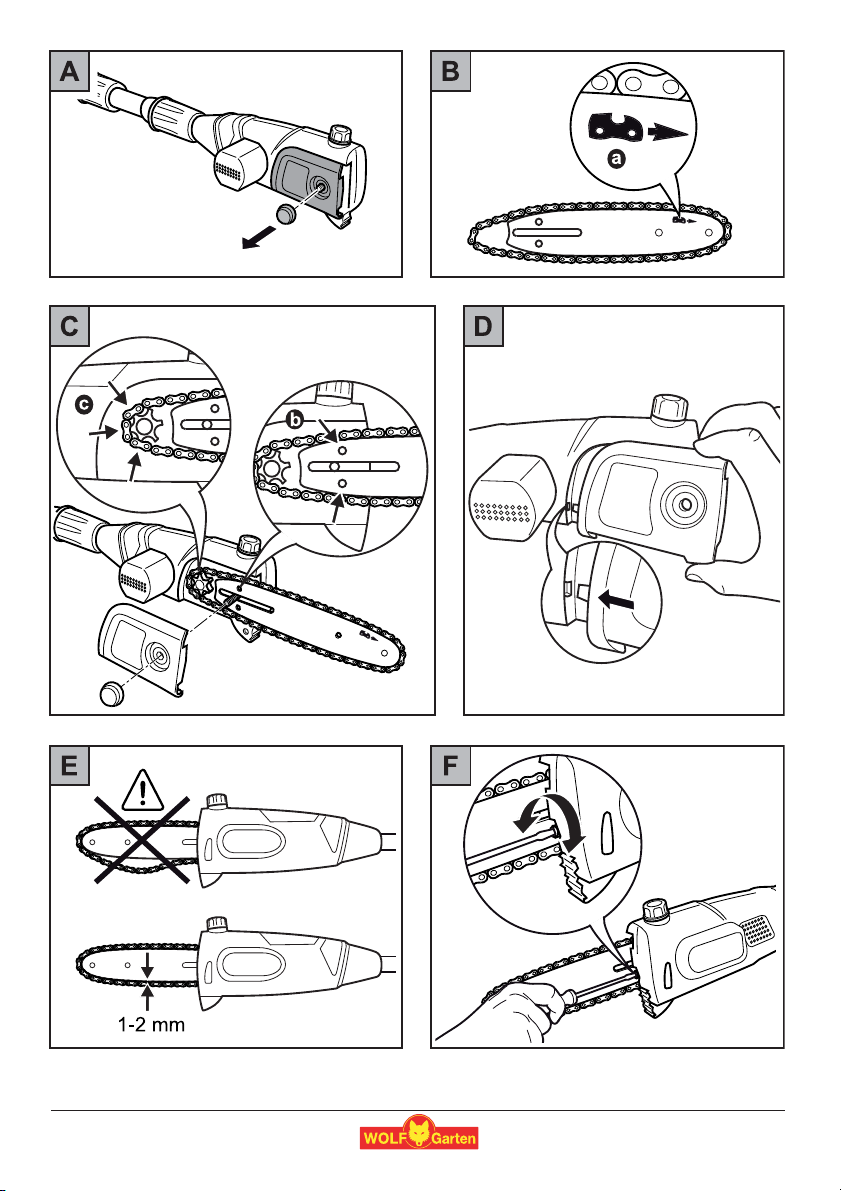 A

B

a

C

c

b

D

E

1-2 mm

F

WOLF Garten