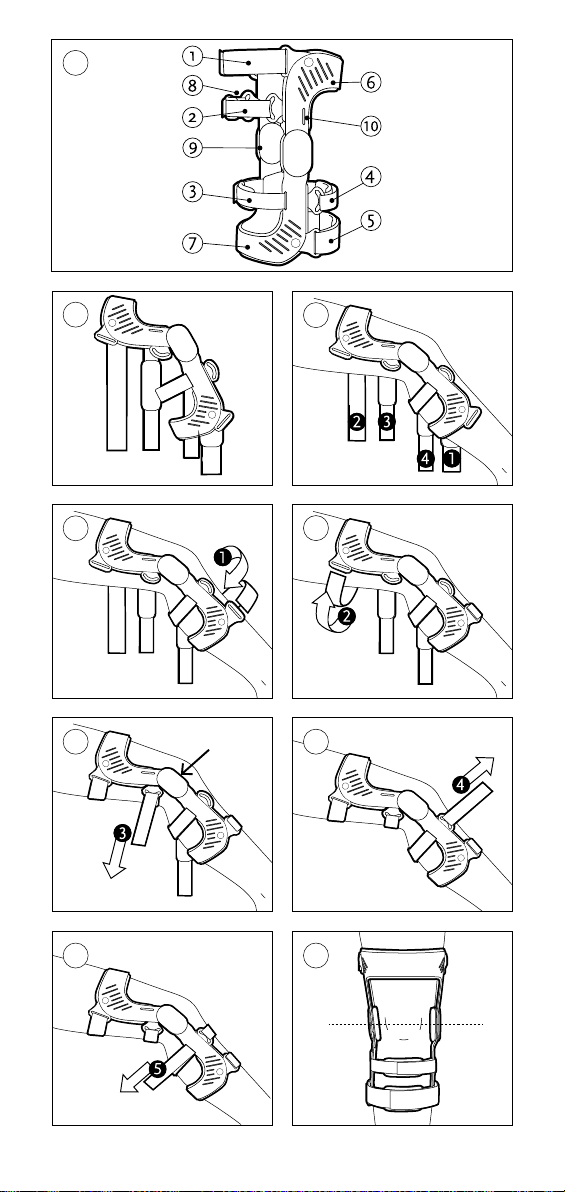 1
8
2
9
3
7
6
10
4
5

2
3
4
1

1

2

3

4

5