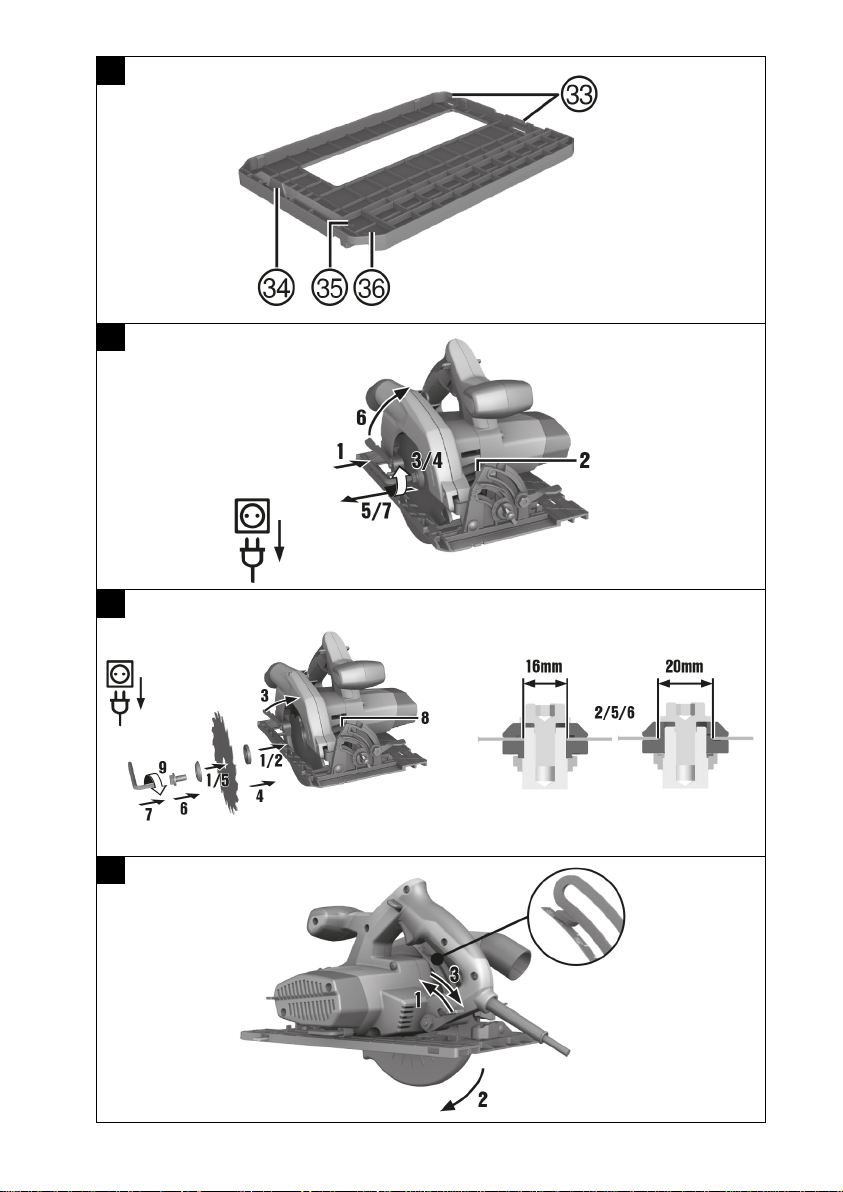 33
34 35 36

6
1
3/4
2
5/7

3
8
9
1/5
1/2
7
6
4
16mm
20mm
2/5/6

3
1
2