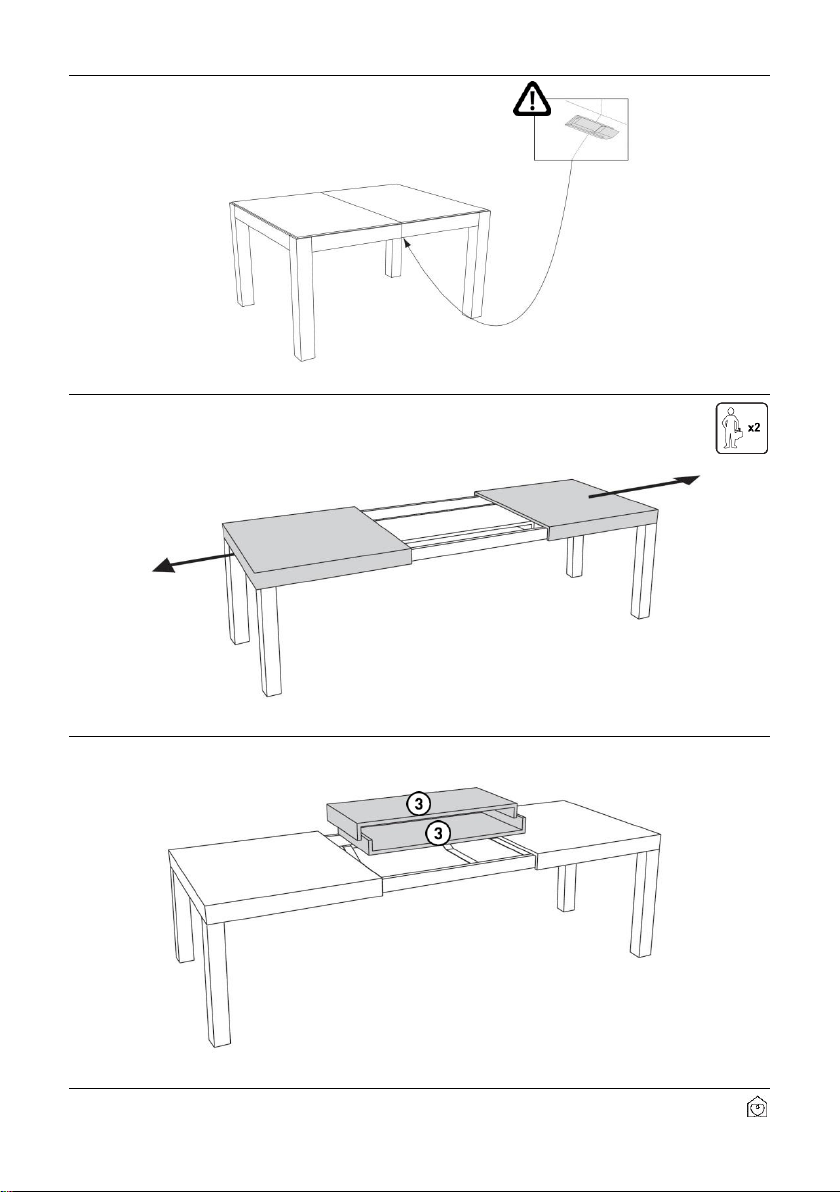 x2

3

3