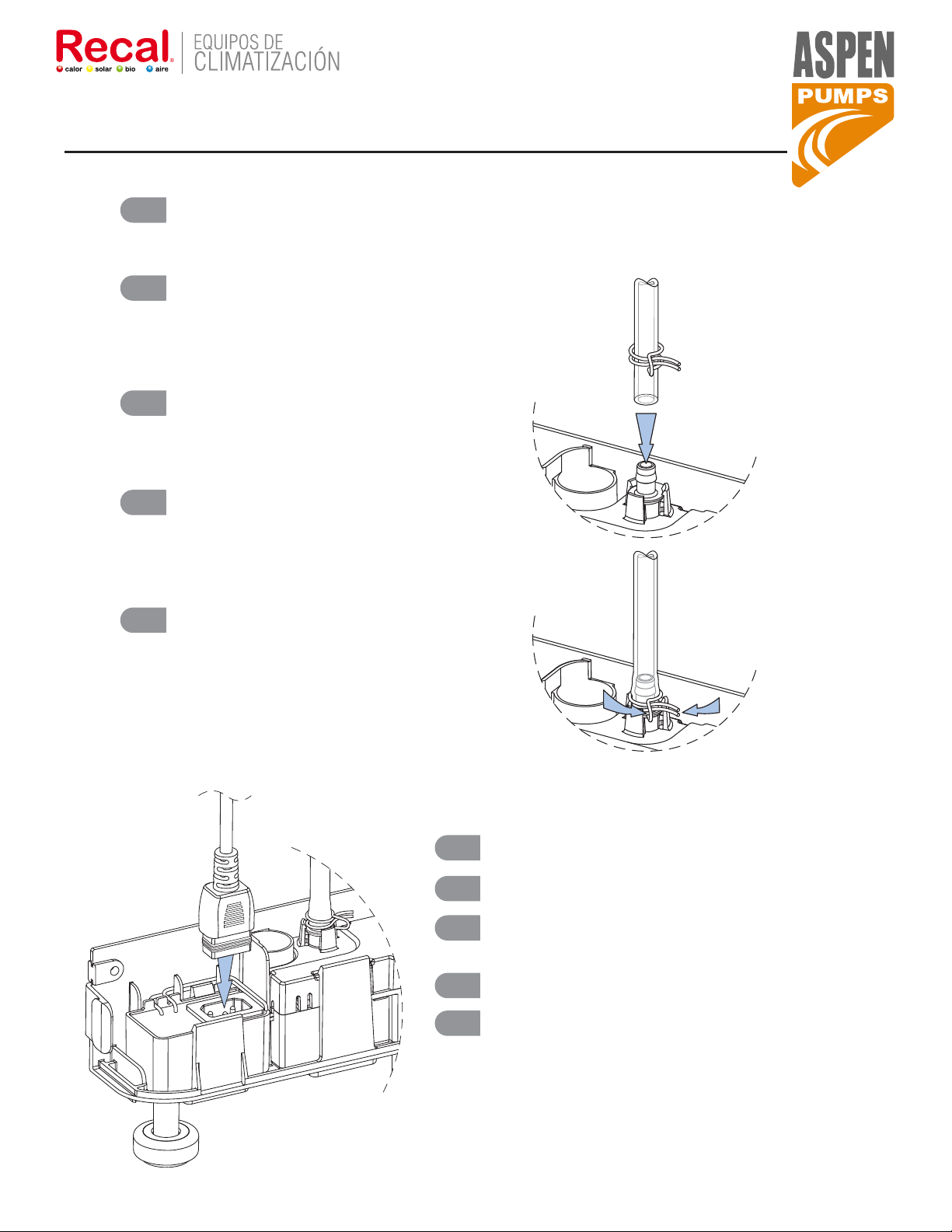 Recal
calor solar bio aire
EQUIPOS DE
CLIMATIZACIÓN

ASPEN
PUMPS