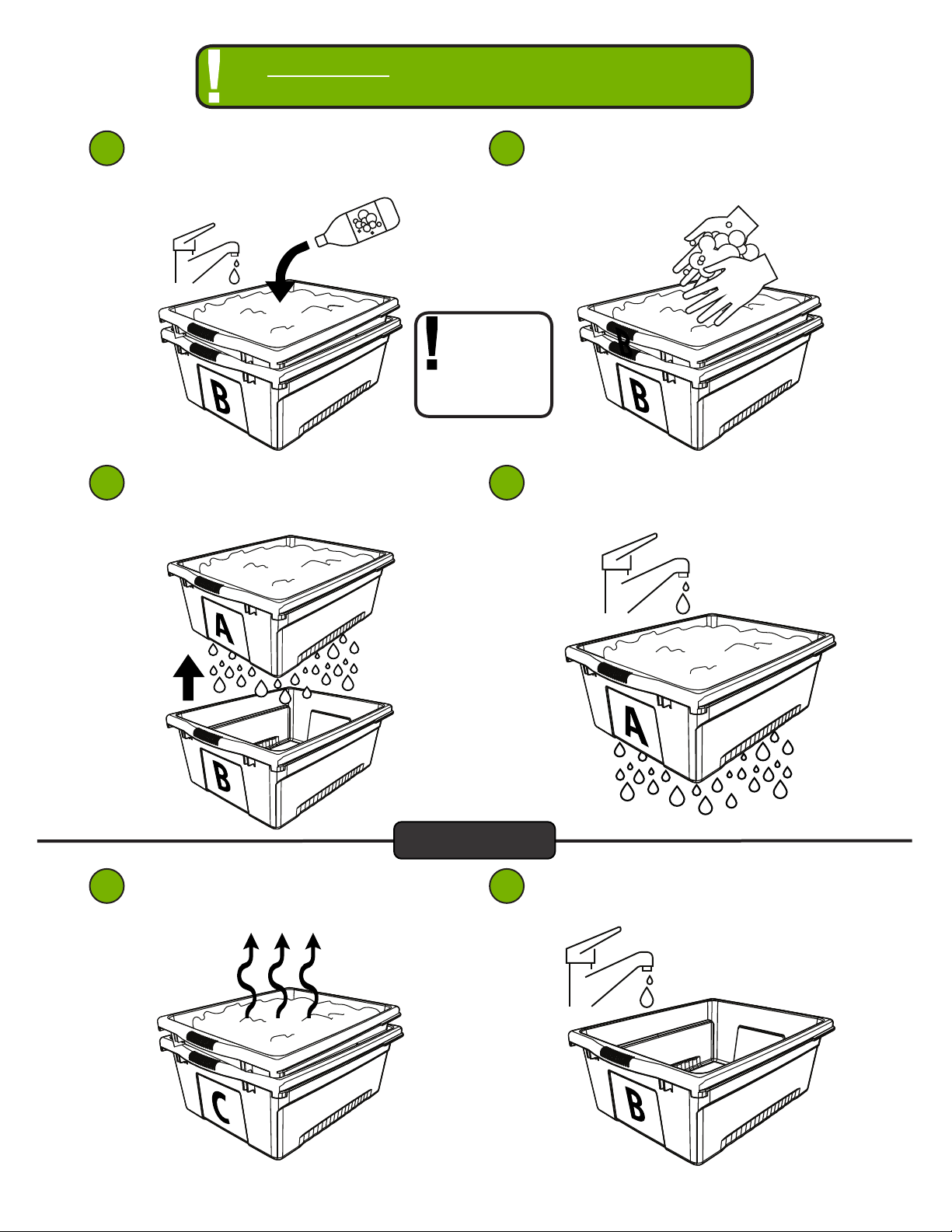 !

!

B

B

A

B

A

C

B