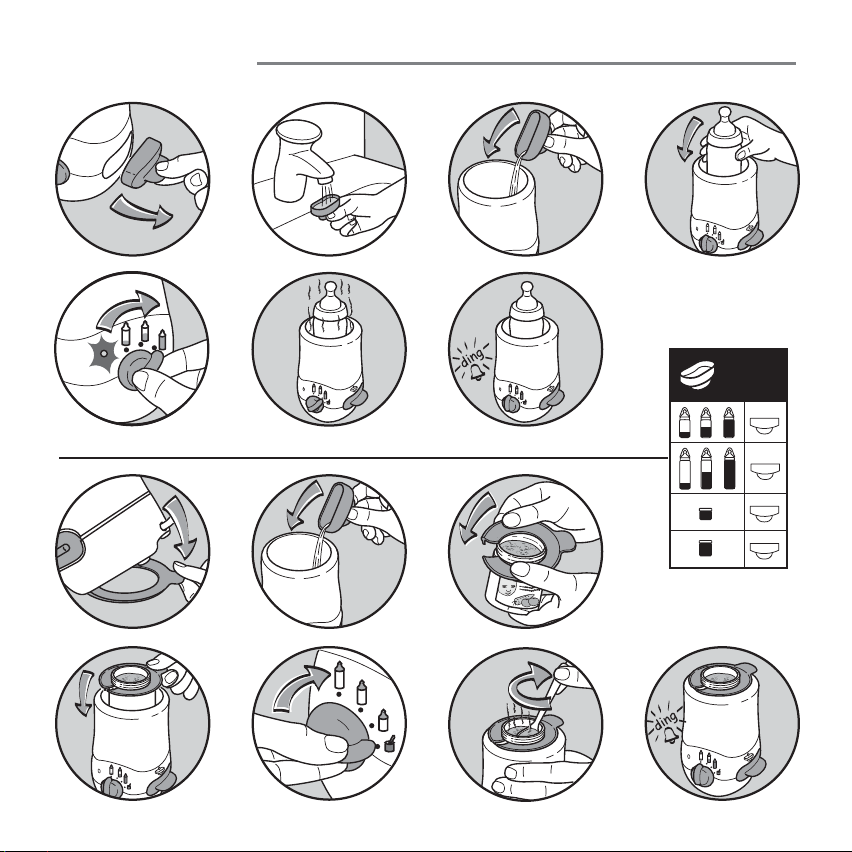 ding

ding