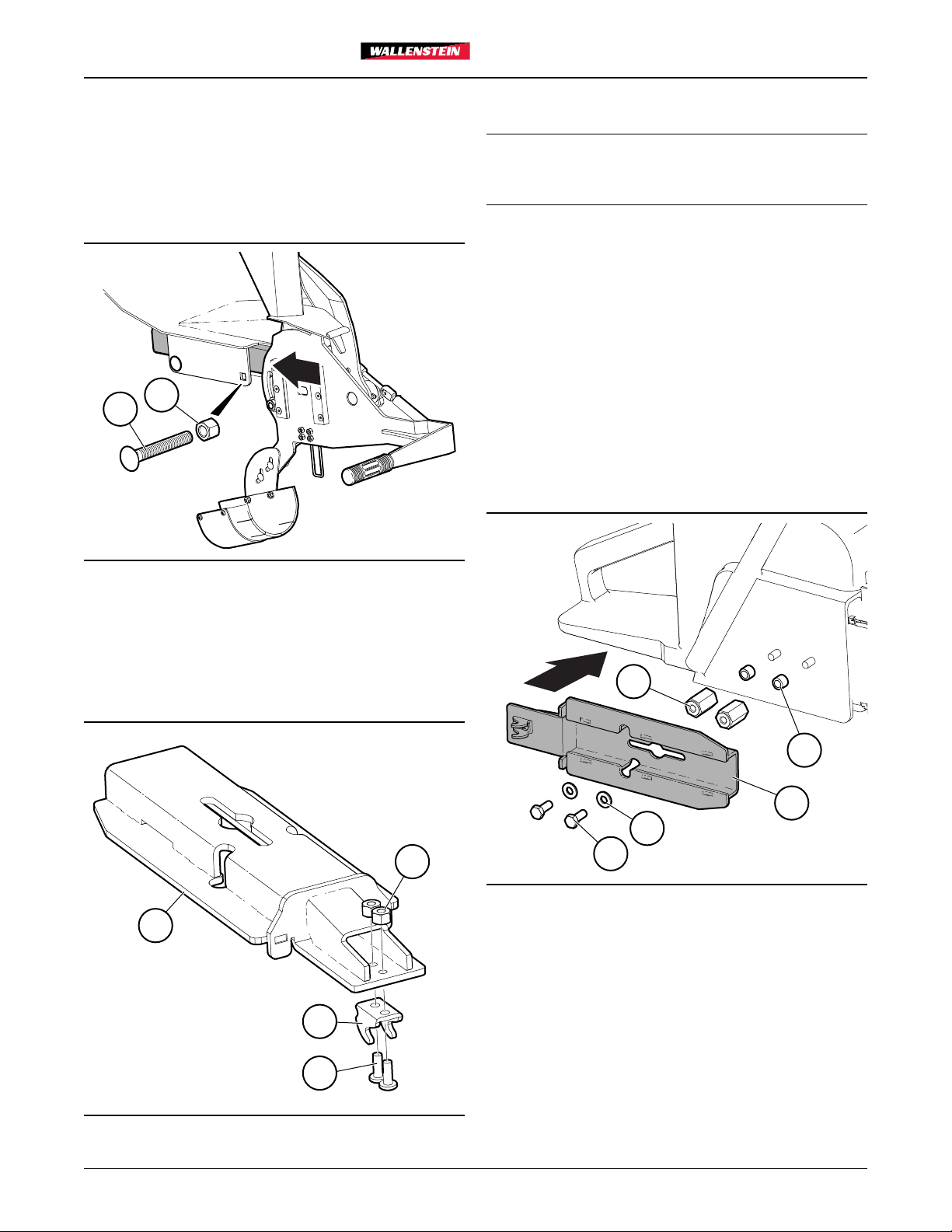 WALLENSTEIN