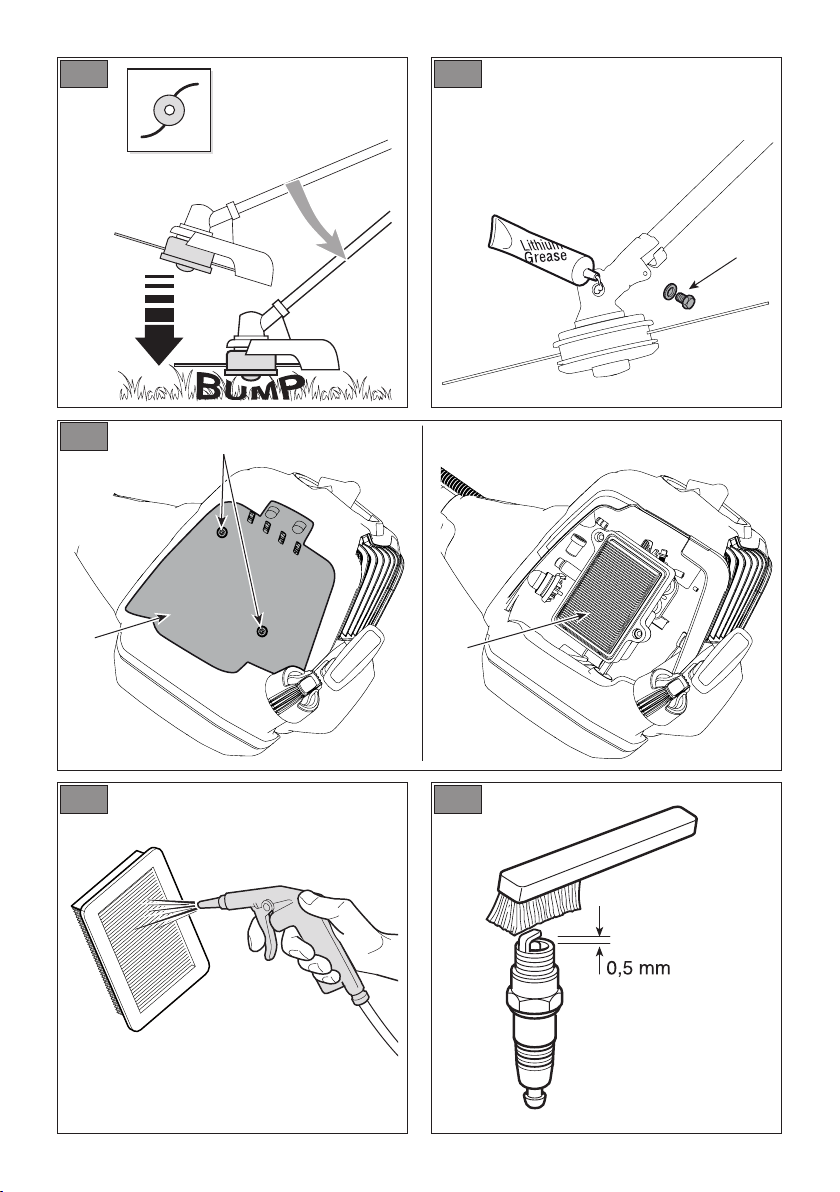 BUMP

Lithium Grease

0,5 mm