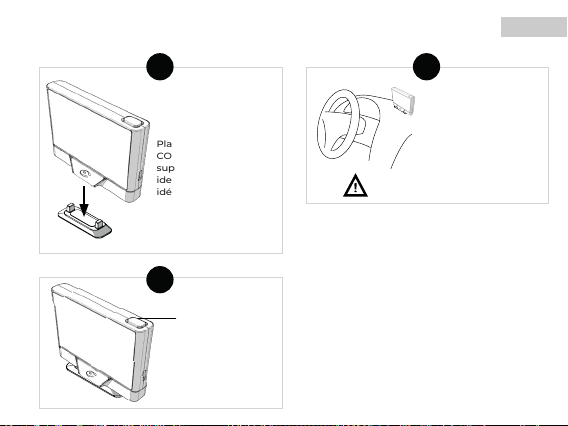 Pla
CO
sup
ide
idé