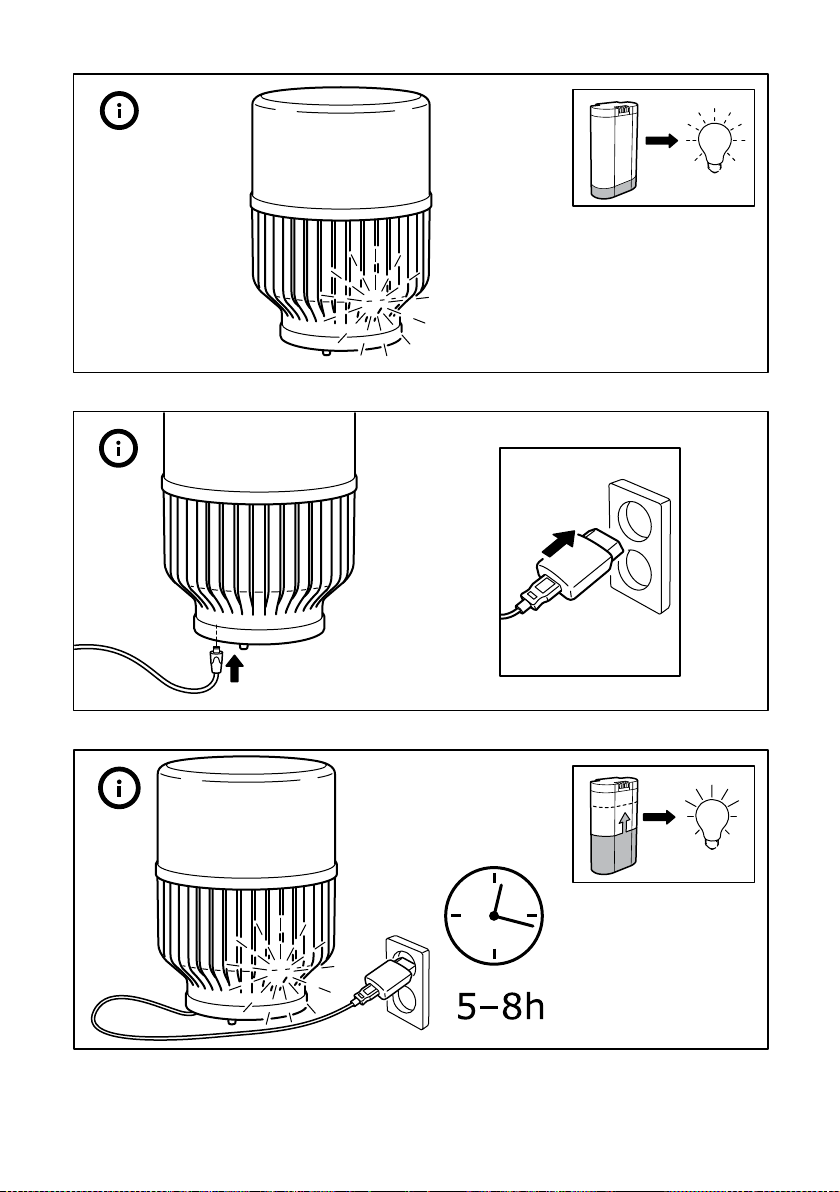 5–8h