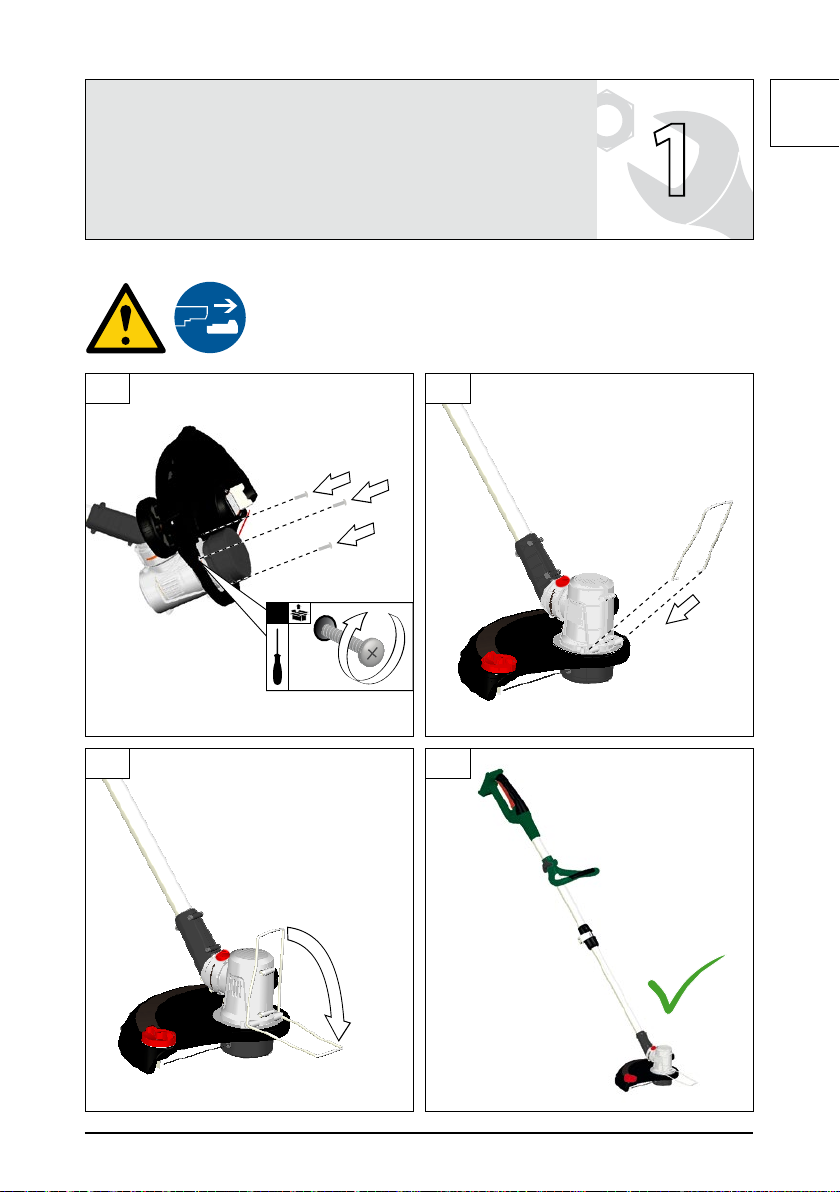 1