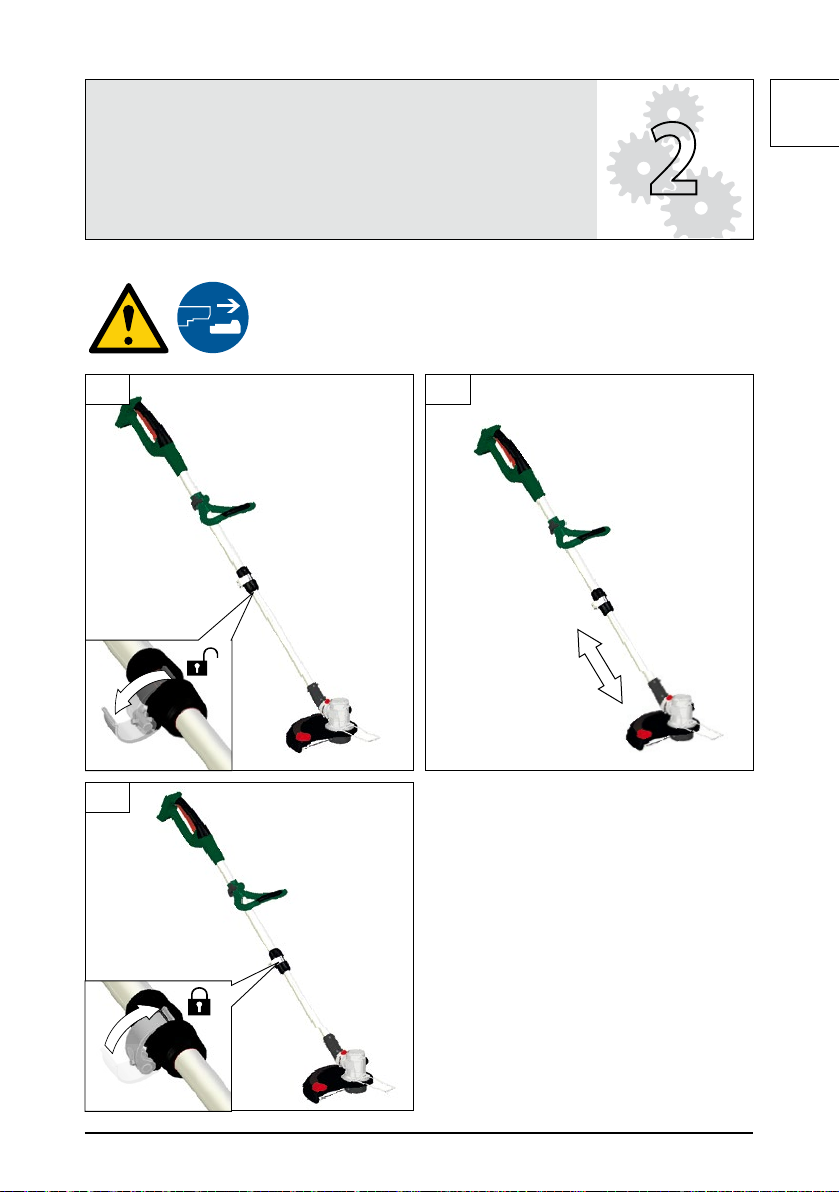 2