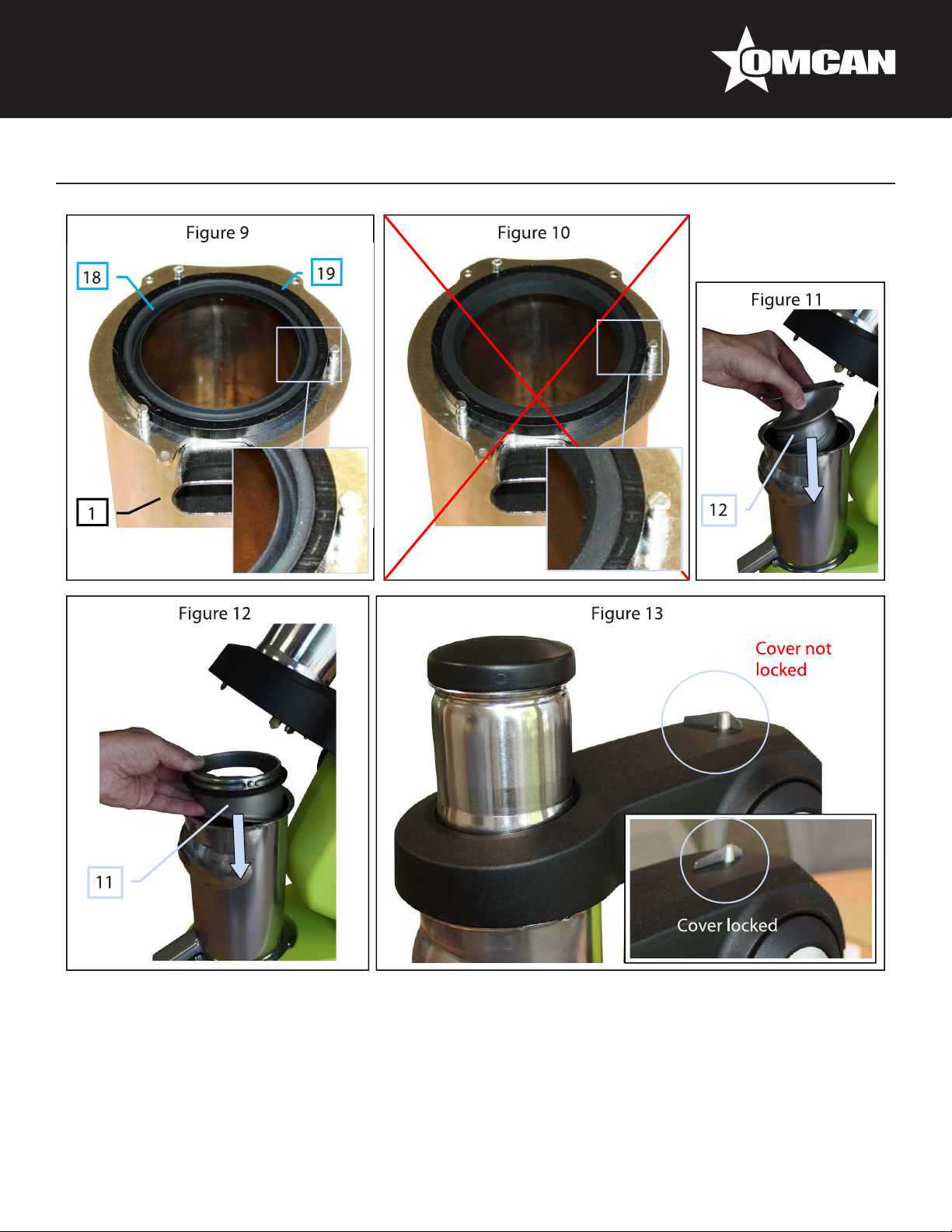 OMCAN

Figure 9

18

19

1

Figure 10

Figure 11

12

Figure 12

11

Figure 13

Cover not locked

Cover locked