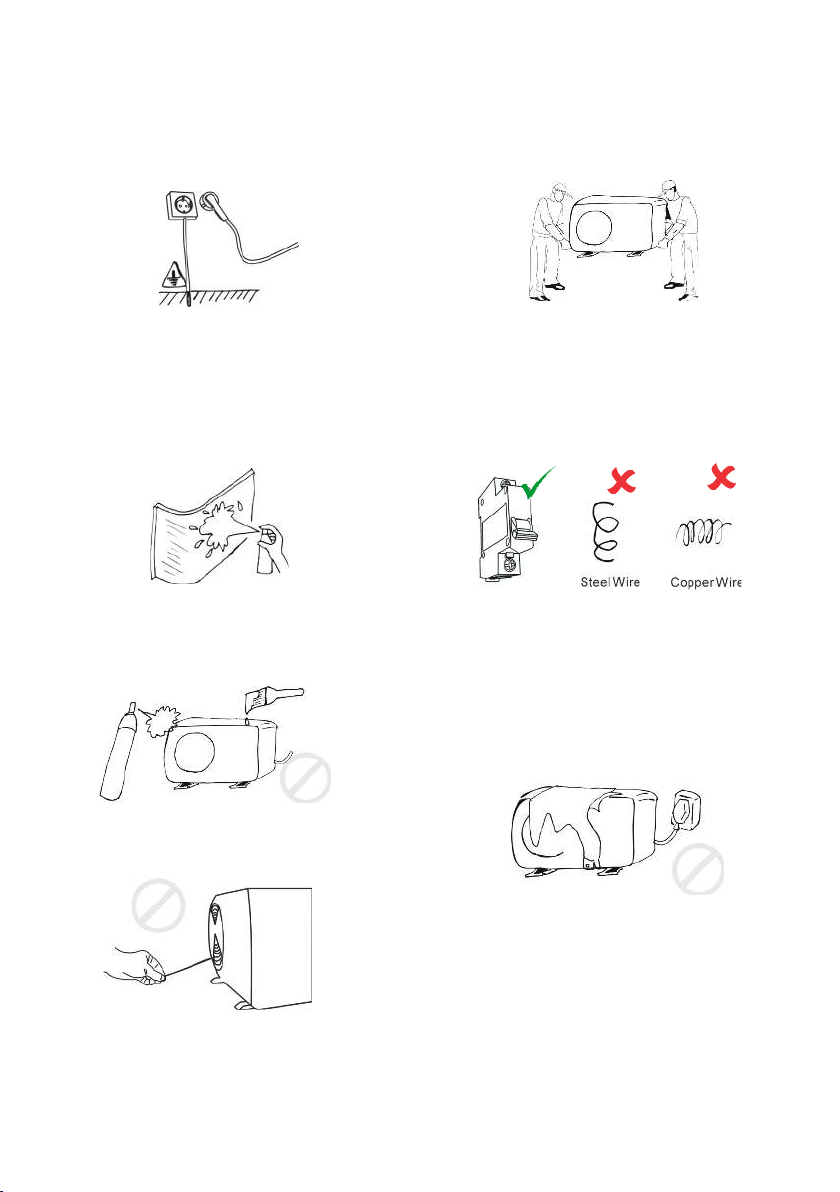 Steel Wire
Copper Wire