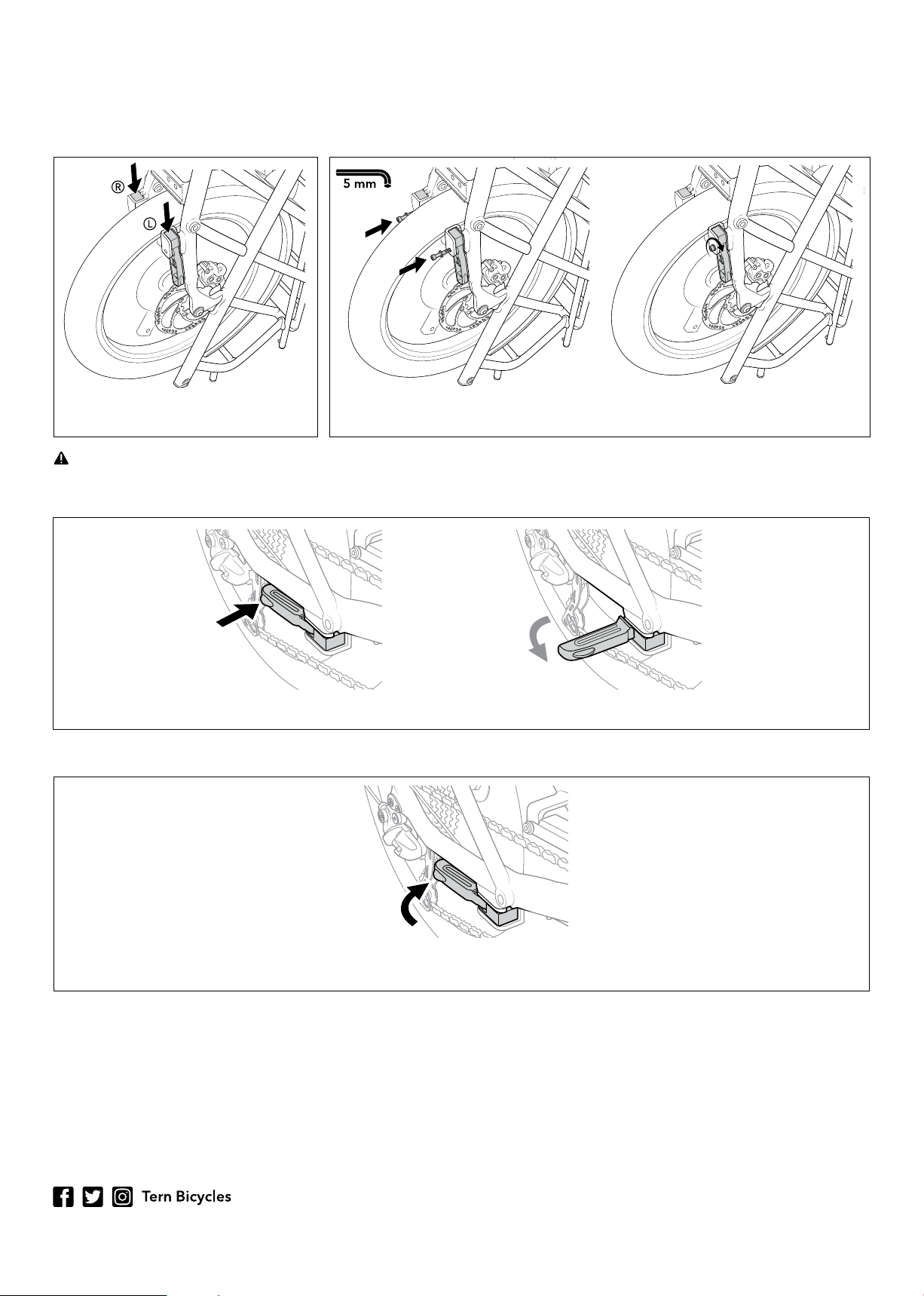 R

L

5 mm

Tern Bicycles