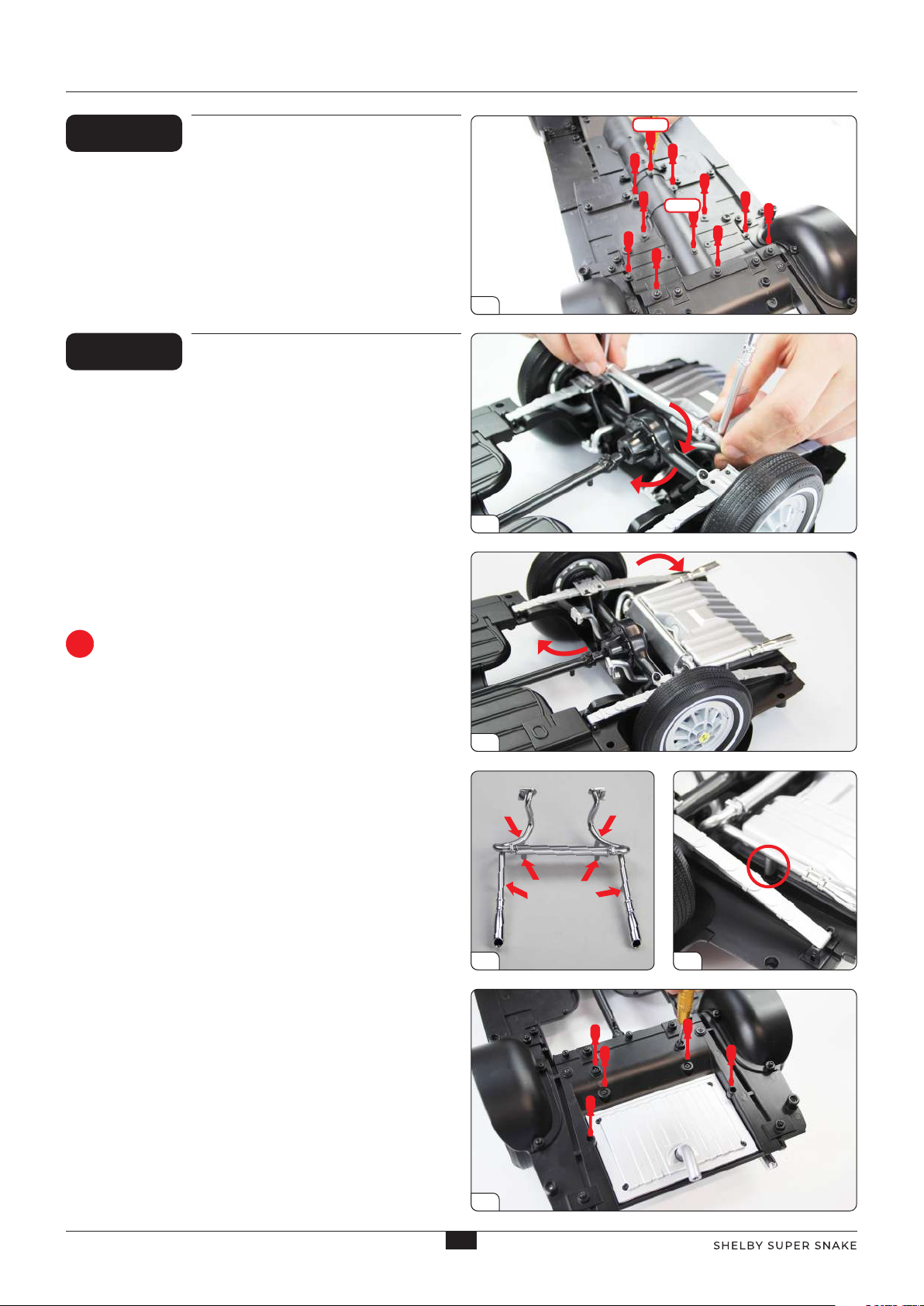 SHELBY SUPER SNAKE