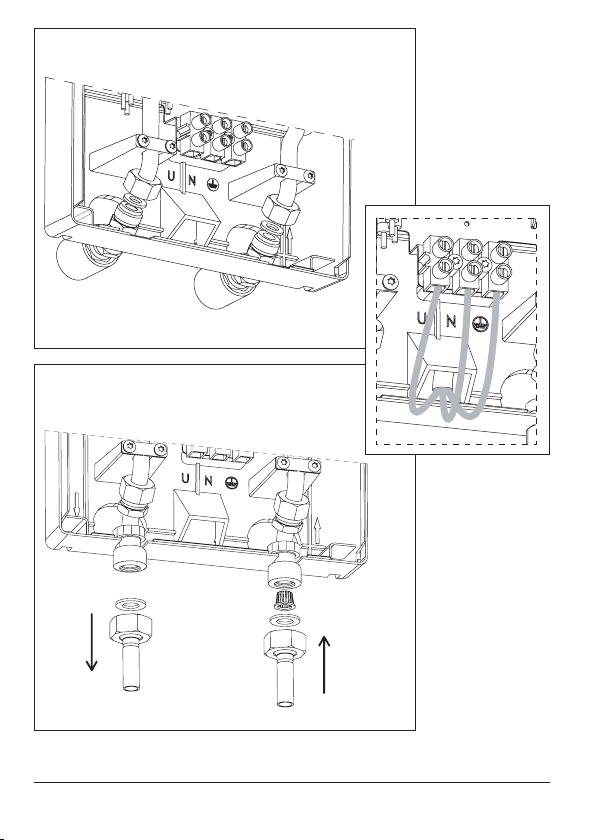 U N

U N

U N