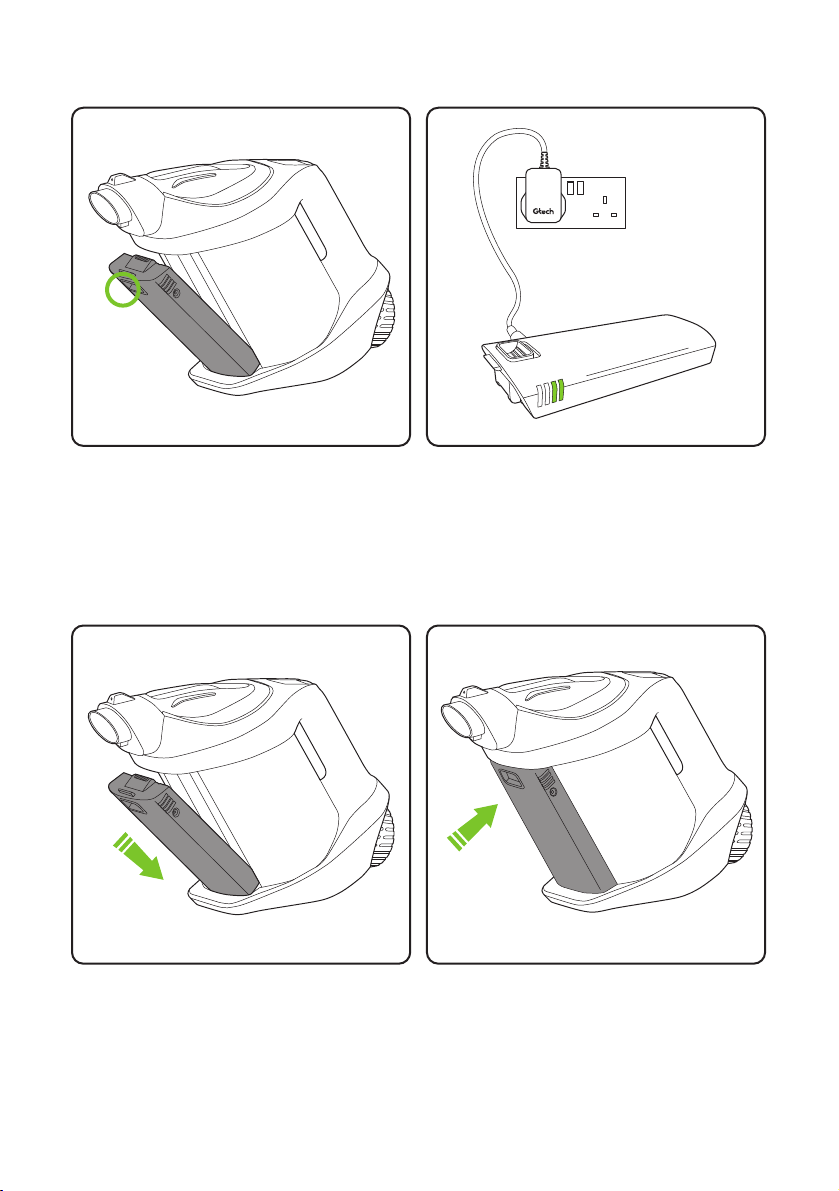 Gtech