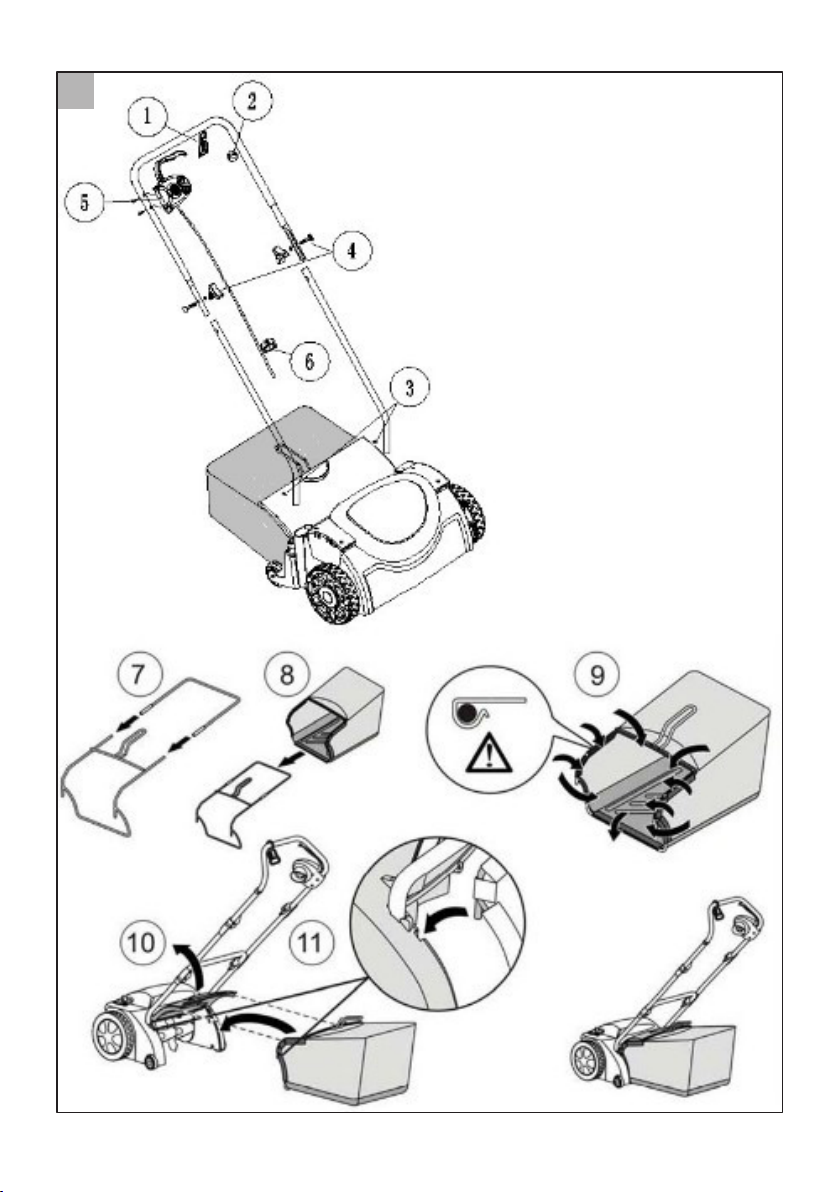 1
2
5
4
6
3
7
8
9
10
11